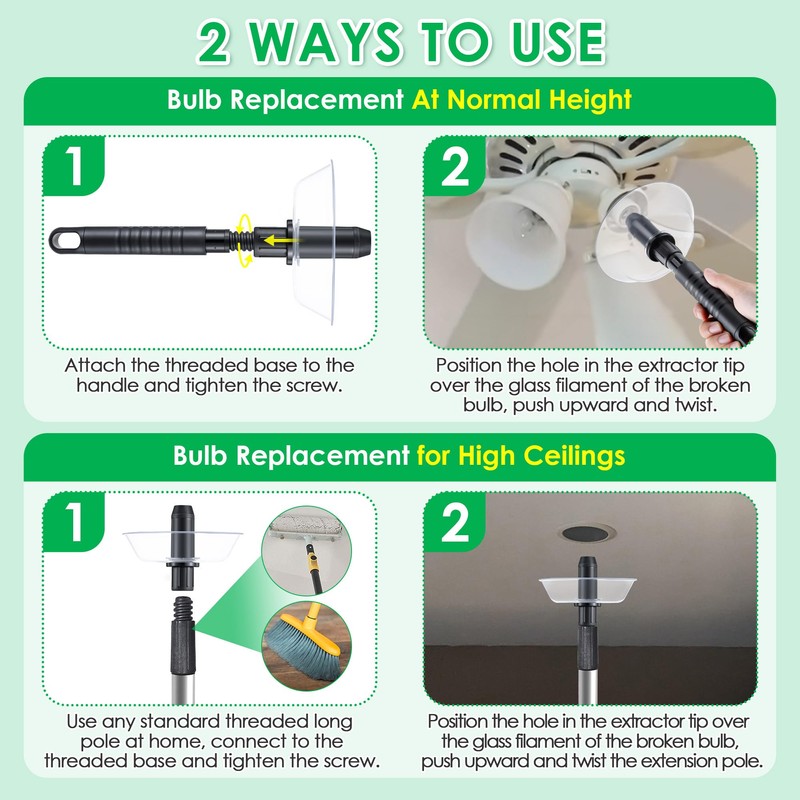 2 WAYS TO USE

Bulb Replacement At Normal Height

1

Attach the threaded base to the handle and tighten the screw.

2

Position the hole in the extractor tip over the glass filament of the broken bulb, push upward and twist.

Bulb Replacement for High Ceilings

1

Use any standard threaded long pole at home, connect to the threaded base and tighten the screw.

2

Position the hole in the extractor tip over the glass filament of the broken bulb, push upward and twist the extension pole.