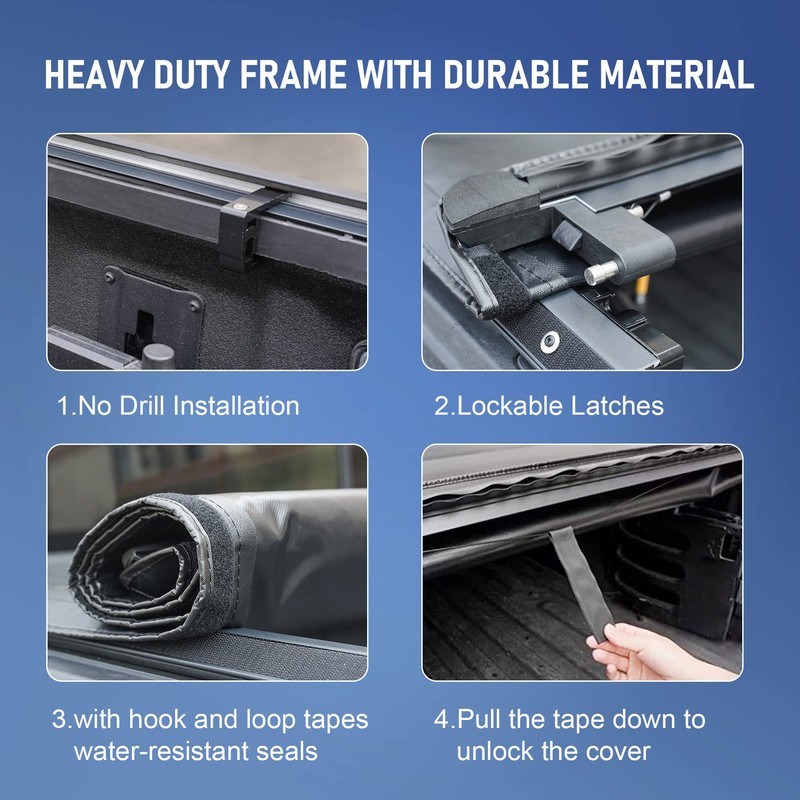 HEAVY DUTY FRAME WITH DURABLE MATERIAL

1.No Drill Installation

2.Lockable Latches

3.with hook and loop tapes water-resistant seals

4.Pull the tape down to unlock the cover