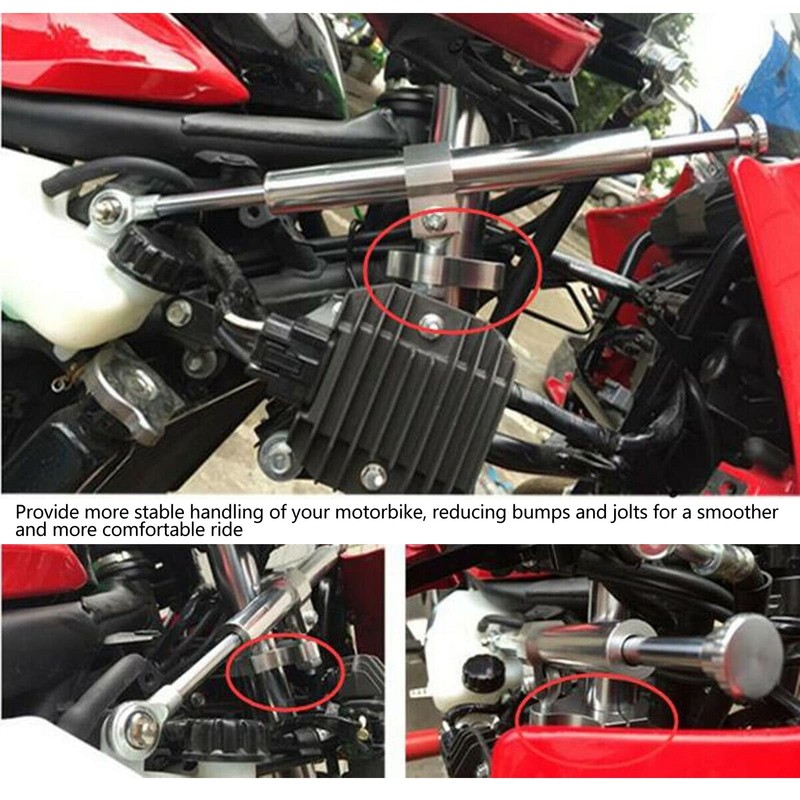 Provide more stable handling of your motorbike, reducing bumps and jolts for a smoother and more comfortable ride