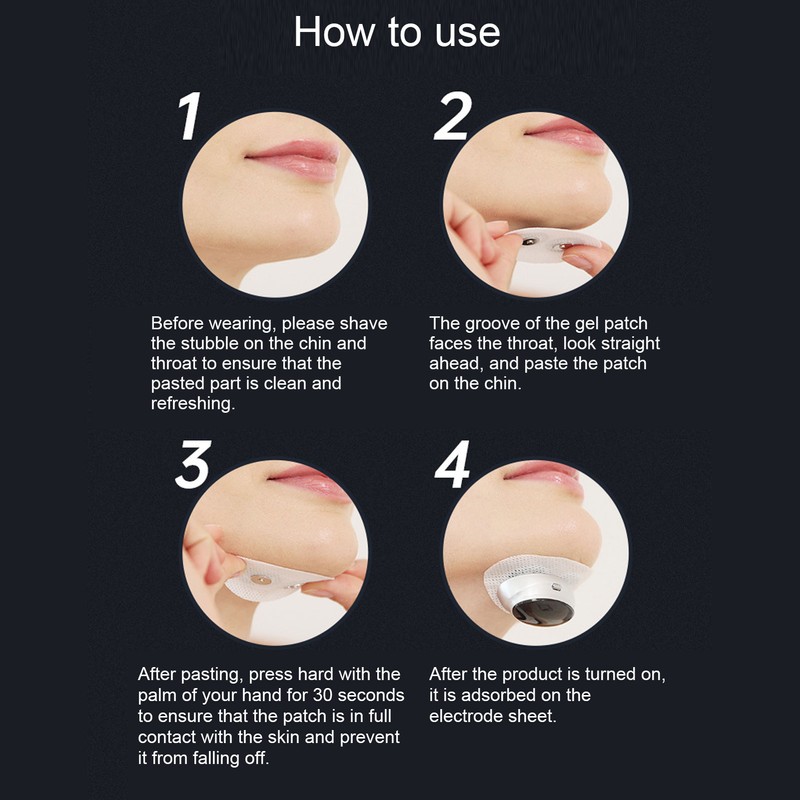 How to use

1

Before wearing, please shave the stubble on the chin and throat to ensure that the pasted part is clean and refreshing.

2

The groove of the gel patch faces the throat, look straight ahead, and paste the patch on the chin.

3

After pasting, press hard with the palm of your hand for 30 seconds to ensure that the patch is in full contact with the skin and prevent it from falling off.

4

After the product is turned on, it is adsorbed on the electrode sheet.