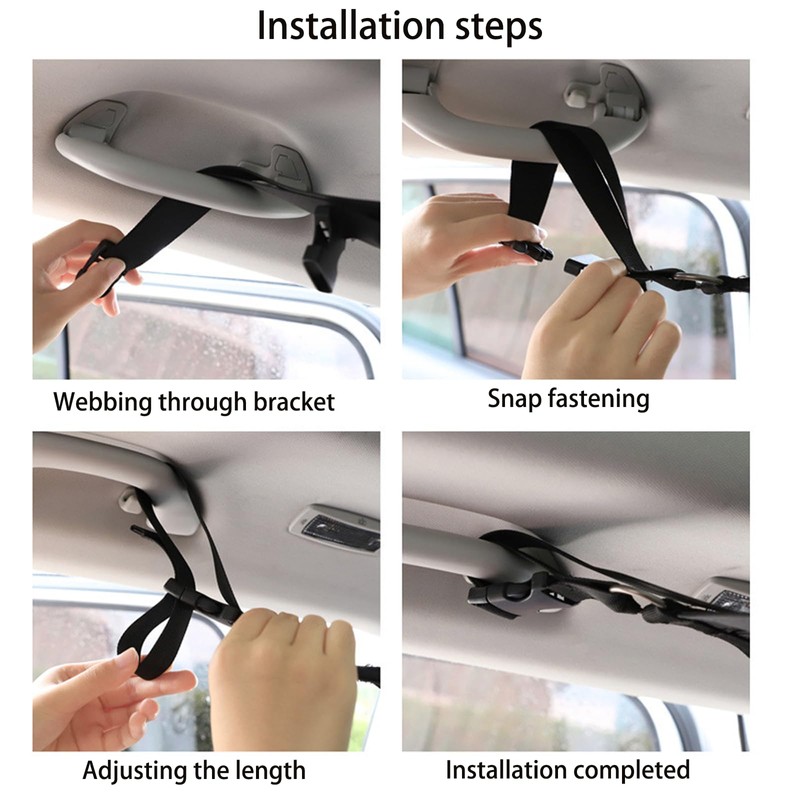 Installation steps

Webbing through bracket

Snap fastening

Adjusting the length

Installation completed