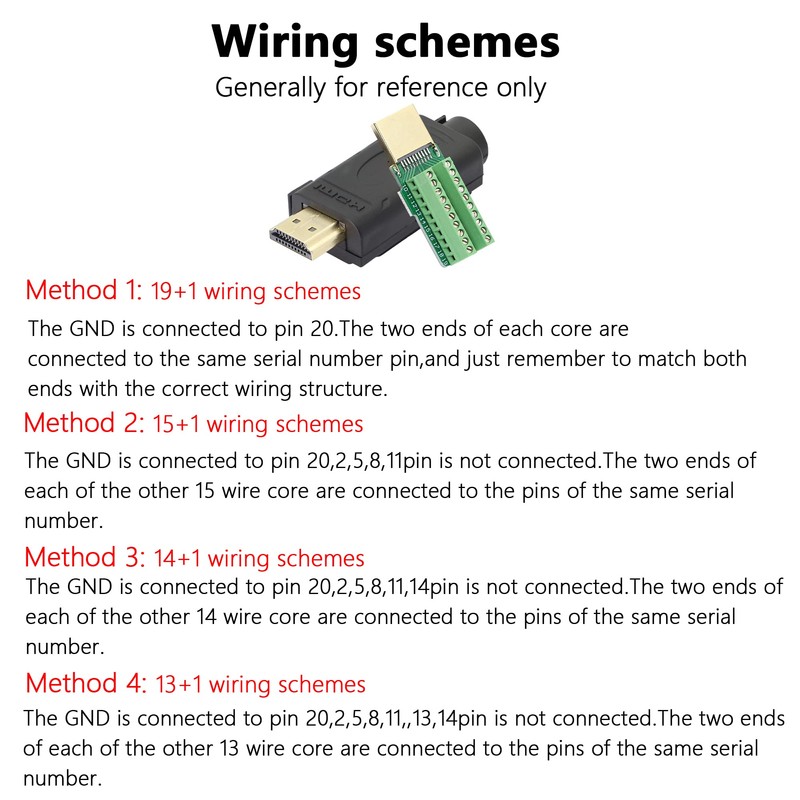 Wiring schemes
Generally for reference only

HDMI

Method 1: 19+1 wiring schemes
The GND is connected to pin 20.The two ends of each core are connected to the same serial number pin,and just remember to match both ends with the correct wiring structure.

Method 2: 15+1 wiring schemes
The GND is connected to pin 20,2,5,8,11pin is not connected.The two ends of each of the other 15 wire core are connected to the pins of the same serial number.

Method 3: 14+1 wiring schemes
The GND is connected to pin 20,2,5,8,11,14pin is not connected.The two ends of each of the other 14 wire core are connected to the pins of the same serial number.

Method 4: 13+1 wiring schemes
The GND is connected to pin 20,2,5,8,11,,13,14pin is not connected.The two ends of each of the other 13 wire core are connected to the pins of the same serial number.