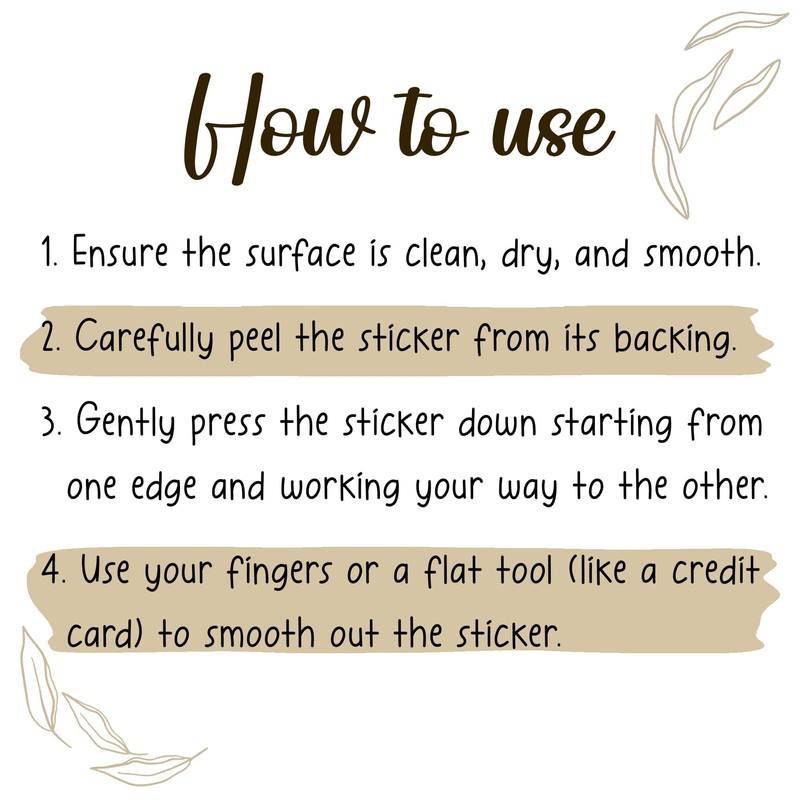 How to use

1. Ensure the surface is clean, dry, and smooth.

2. Carefully peel the sticker from its backing.

3. Gently press the sticker down starting from one edge and working your way to the other.

4. Use your fingers or a flat tool (like a credit card) to smooth out the sticker.