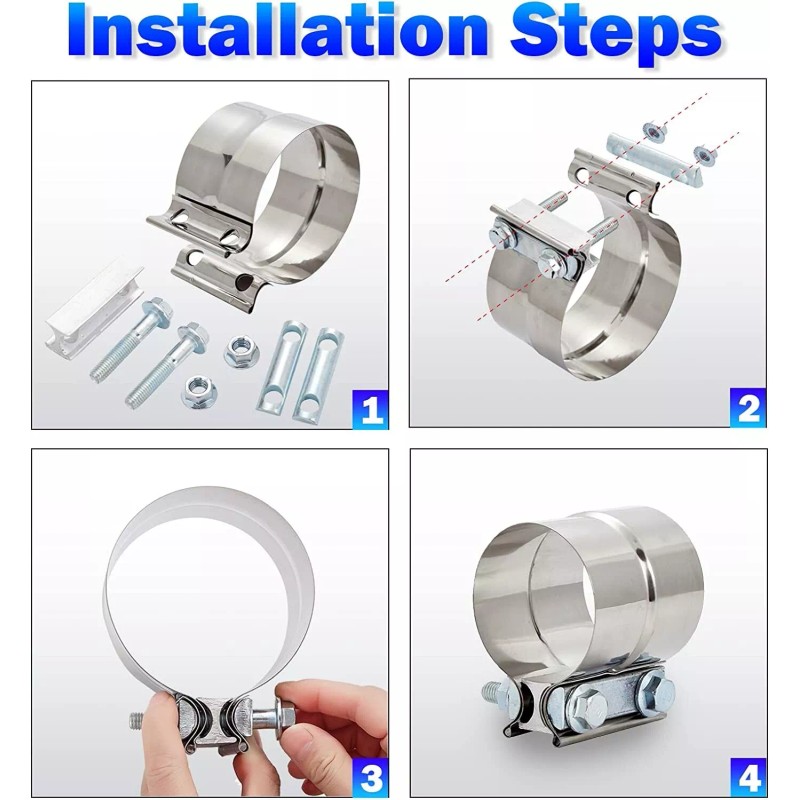 Installation Steps

1

2

3

4