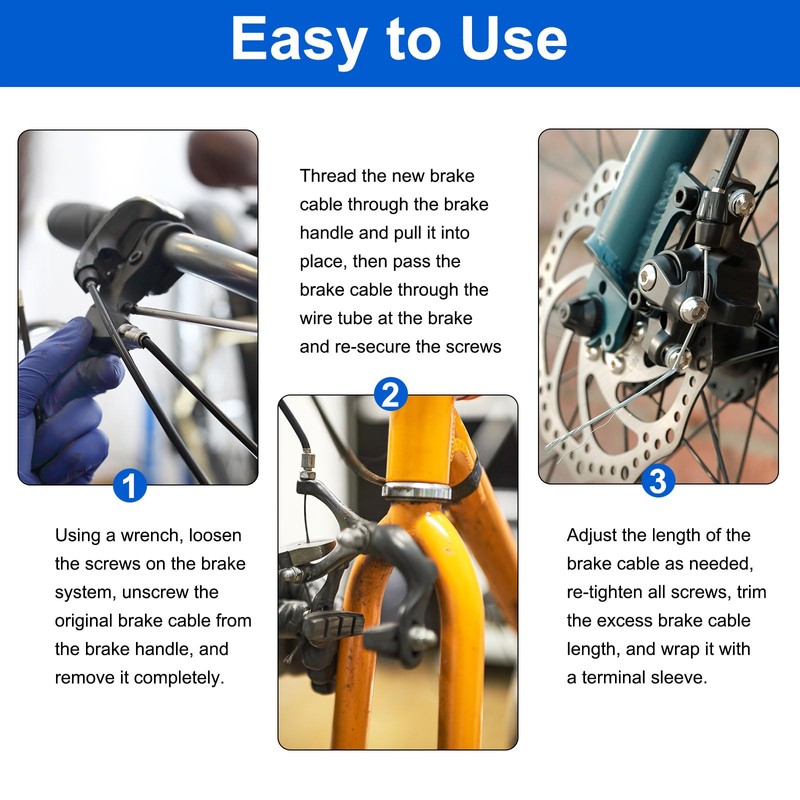 Easy to Use

1

Using a wrench, loosen the screws on the brake system, unscrew the original brake cable from the brake handle, and remove it completely.

Thread the new brake cable through the brake handle and pull it into place, then pass the brake cable through the wire tube at the brake and re-secure the screws

2

3

Adjust the length of the brake cable as needed, re-tighten all screws, trim the excess brake cable length, and wrap it with a terminal sleeve.