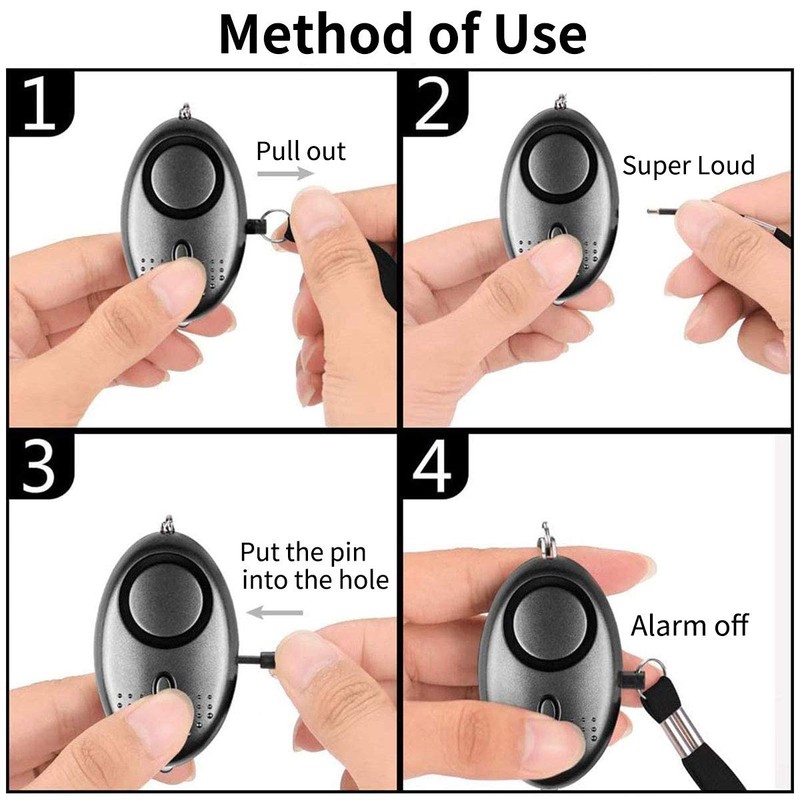 Method of Use

1

Pull out

2

Super Loud

3

Put the pin into the hole

4

Alarm off