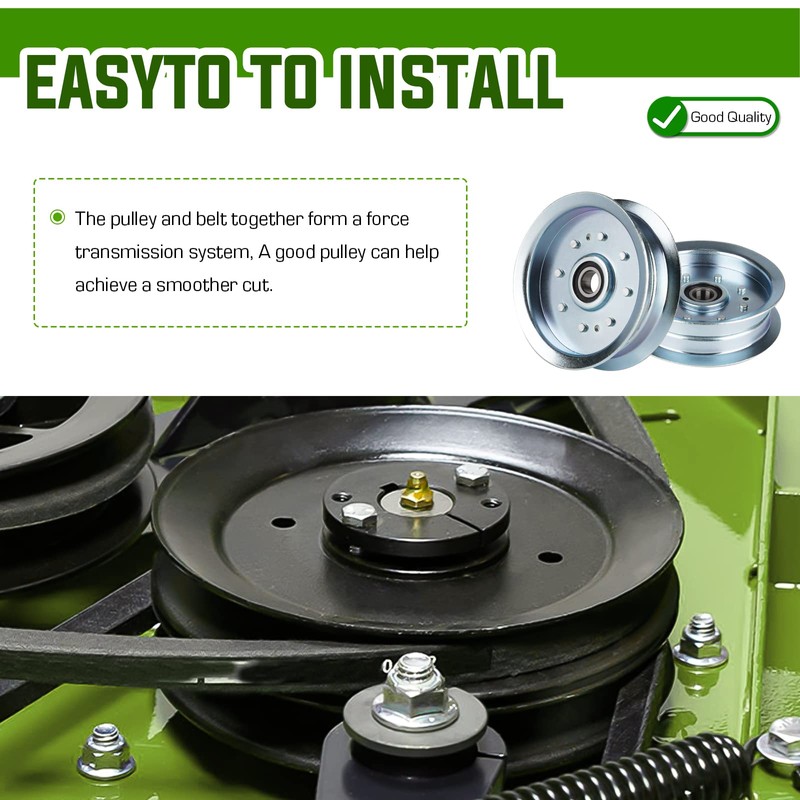 EASYTO TO INSTALL

Good Quality

The pulley and belt together form a force transmission system, A good pulley can help achieve a smoother cut.