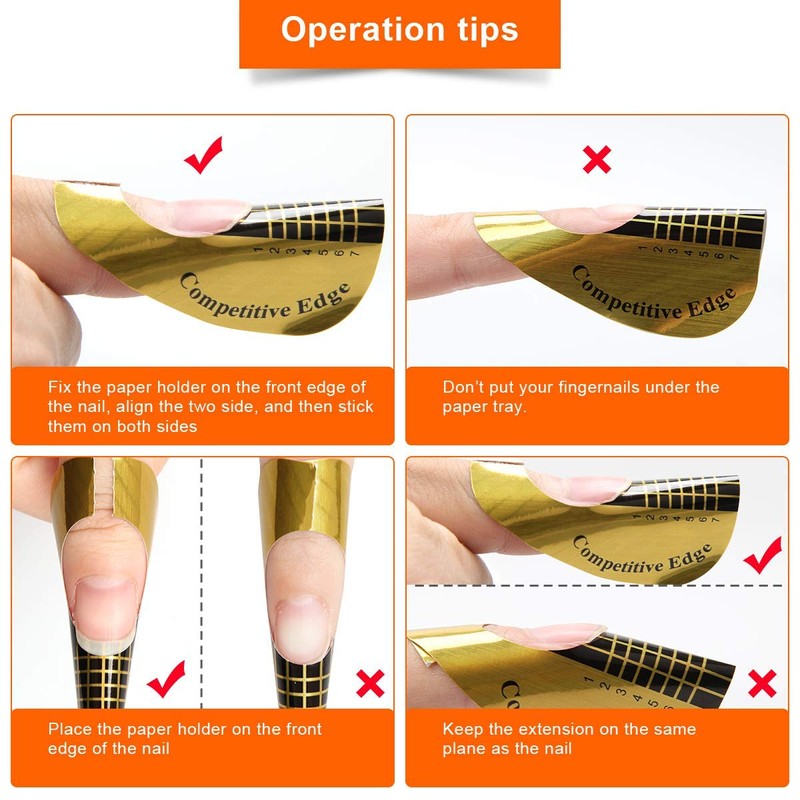 Operation tips

1 2 3 4 5 6 7

Competitive Edge

Fix the paper holder on the front edge of the nail, align the two side, and then stick them on both sides

1 2 3 4 5 6 7

Competitive Edge

Don't put your fingernails under the paper tray.

Place the paper holder on the front edge of the nail

1 2 3 4 5 6 7

Competitive Edge

1 2 3 4 5 6

Co

Keep the extension on the same plane as the nail