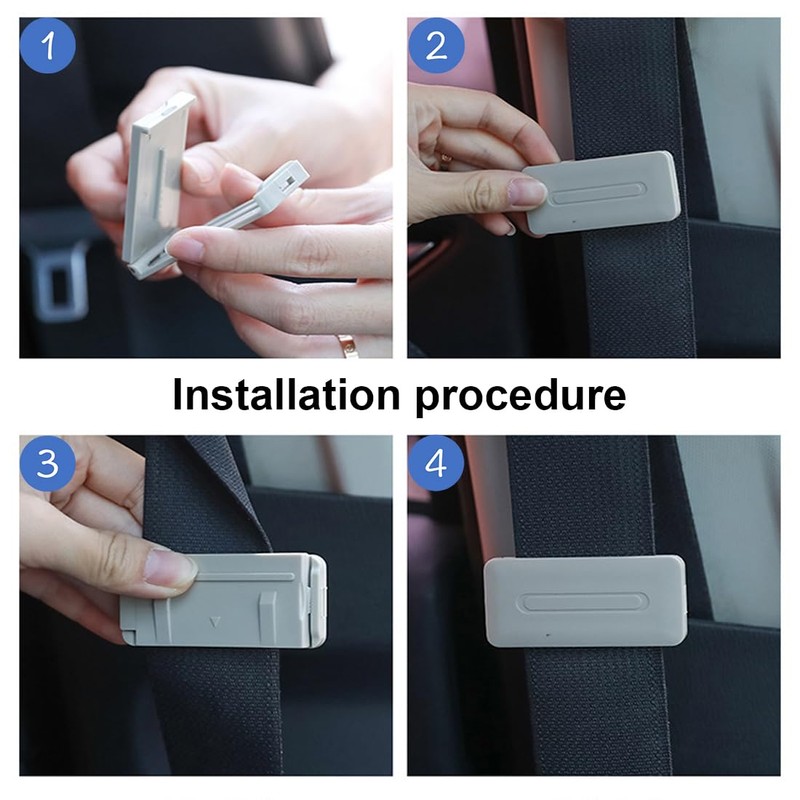 1

2

Installation procedure

3

4