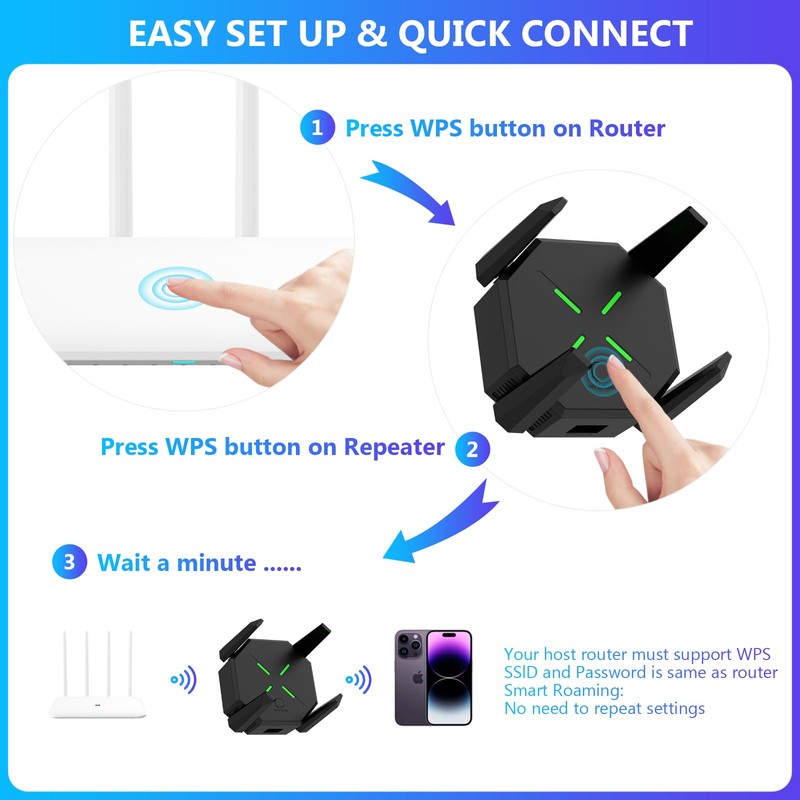 EASY SET UP & QUICK CONNECT

1 Press WPS button on Router

Press WPS button on Repeater 2

3 Wait a minute ......

Your host router must support WPS
SSID and Password is same as router
Smart Roaming:
No need to repeat settings