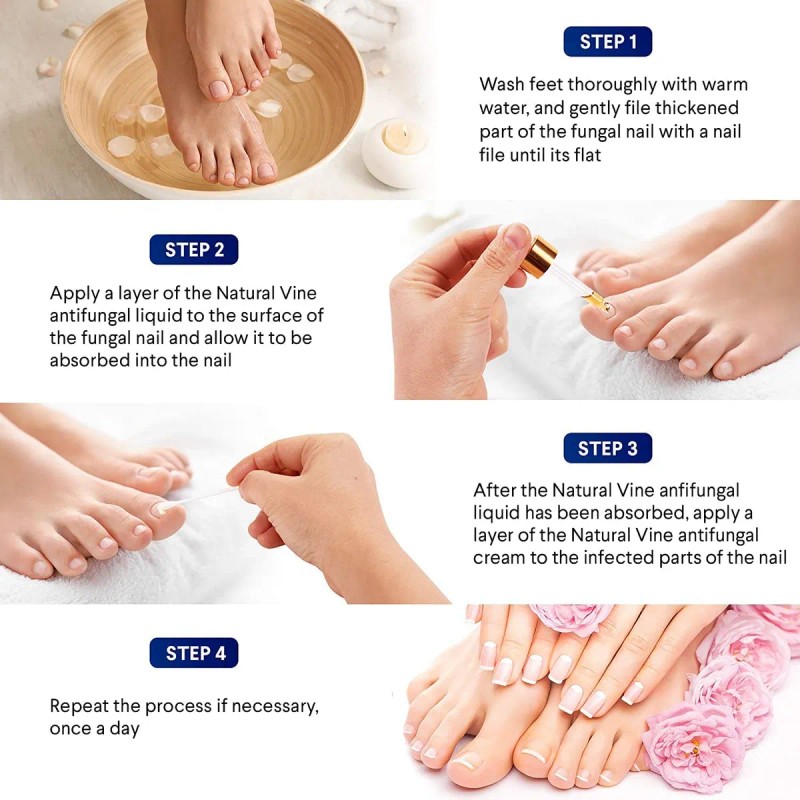 STEP 1

Wash feet thoroughly with warm water, and gently file thickened part of the fungal nail with a nail file until its flat

STEP 2

Apply a layer of the Natural Vine antifungal liquid to the surface of the fungal nail and allow it to be absorbed into the nail

STEP 3

After the Natural Vine anfifungal liquid has been absorbed, apply a layer of the Natural Vine antifungal cream to the infected parts of the nail

STEP 4

Repeat the process if necessary, once a day