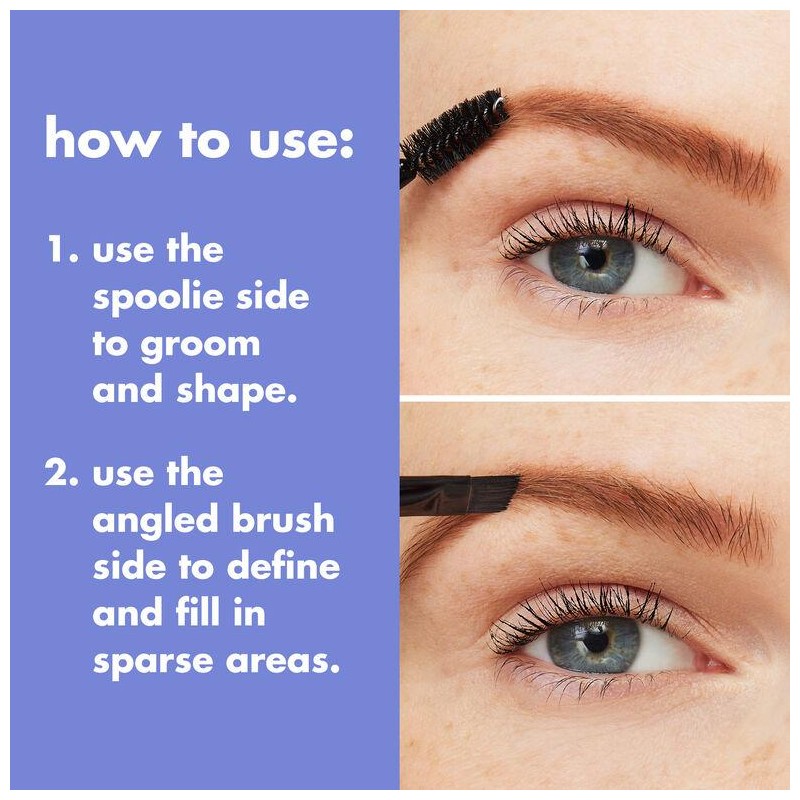 how to use:

1. use the spoolie side to groom and shape.

2. use the angled brush side to define and fill in sparse areas.