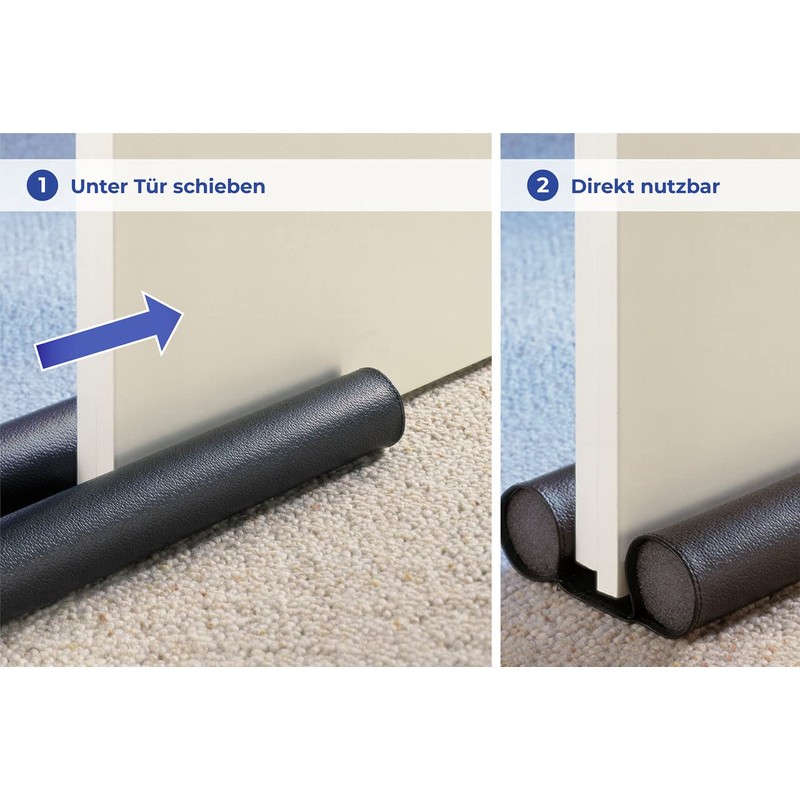 1 Unter Tür schieben

2 Direkt nutzbar