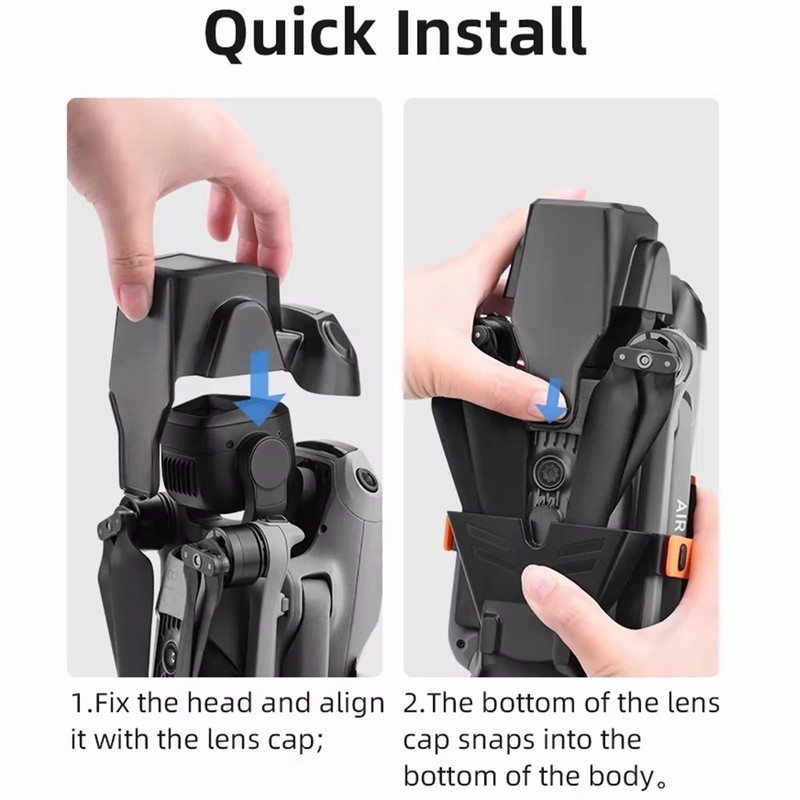 Quick Install

AIR

1.Fix the head and align it with the lens cap;

2.The bottom of the lens cap snaps into the bottom of the body。