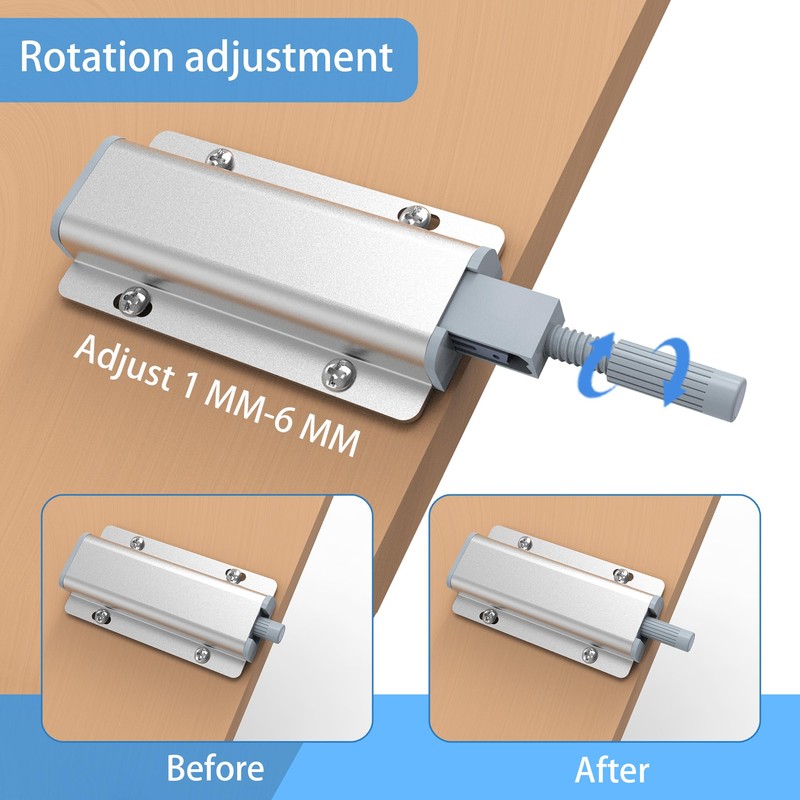 Rotation adjustment

Adjust 1 MM-6 MM

Before

After