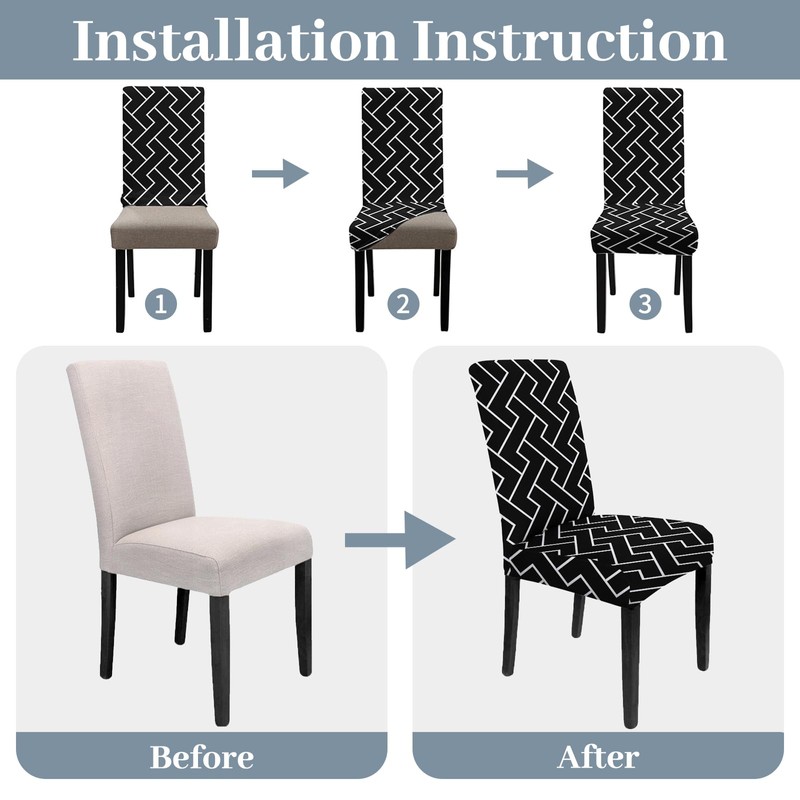 Installation Instruction

1

2

3

Before

After