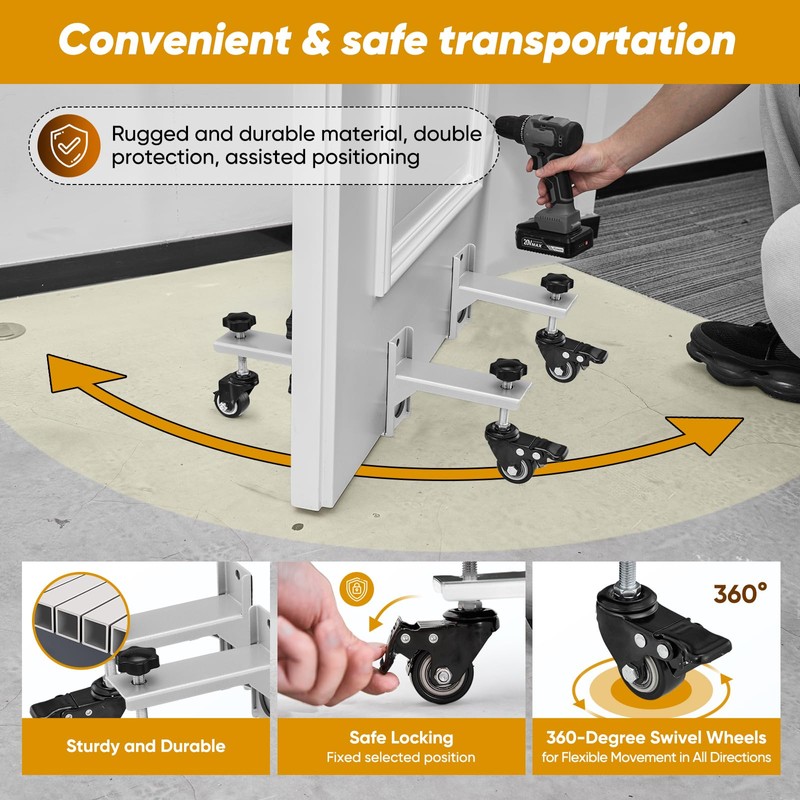 Convenient & safe transportation

Rugged and durable material, double protection, assisted positioning

20V MAX

360°

Sturdy and Durable

Safe Locking
Fixed selected position

360-Degree Swivel Wheels
for Flexible Movement in All Directions