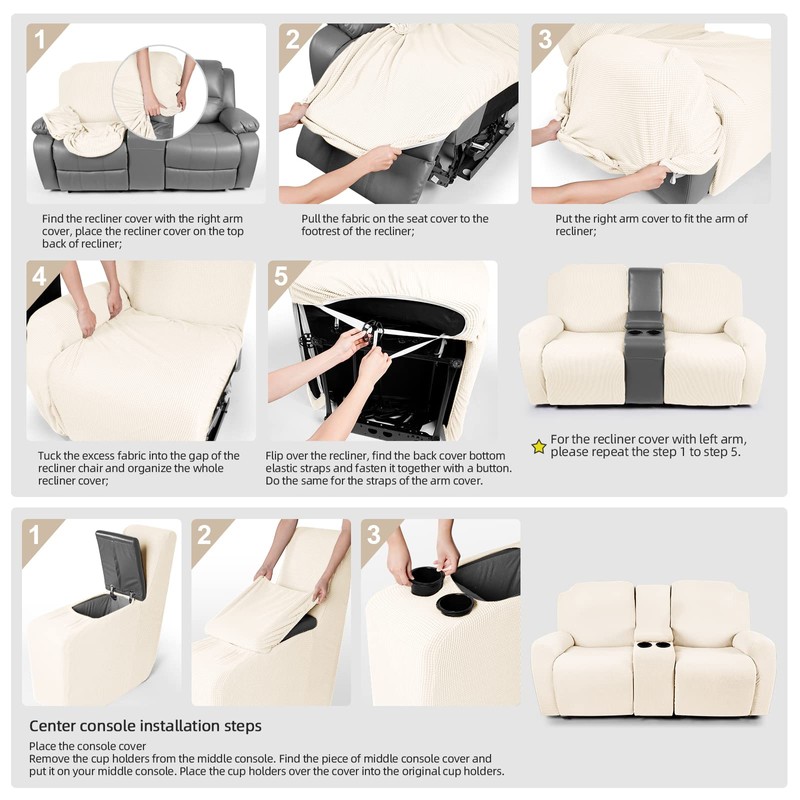 1

Find the recliner cover with the right arm cover, place the recliner cover on the top back of recliner;

2

Pull the fabric on the seat cover to the footrest of the recliner;

3

Put the right arm cover to fit the arm of recliner;

4

Tuck the excess fabric into the gap of the recliner chair and organize the whole recliner cover;

5

Flip over the recliner, find the back cover bottom elastic straps and fasten it together with a button. Do the same for the straps of the arm cover.

For the recliner cover with left arm, please repeat the step 1 to step 5.

1

2

3

Center console installation steps

Place the console cover
Remove the cup holders from the middle console. Find the piece of middle console cover and put it on your middle console. Place the cup holders over the cover into the original cup holders.