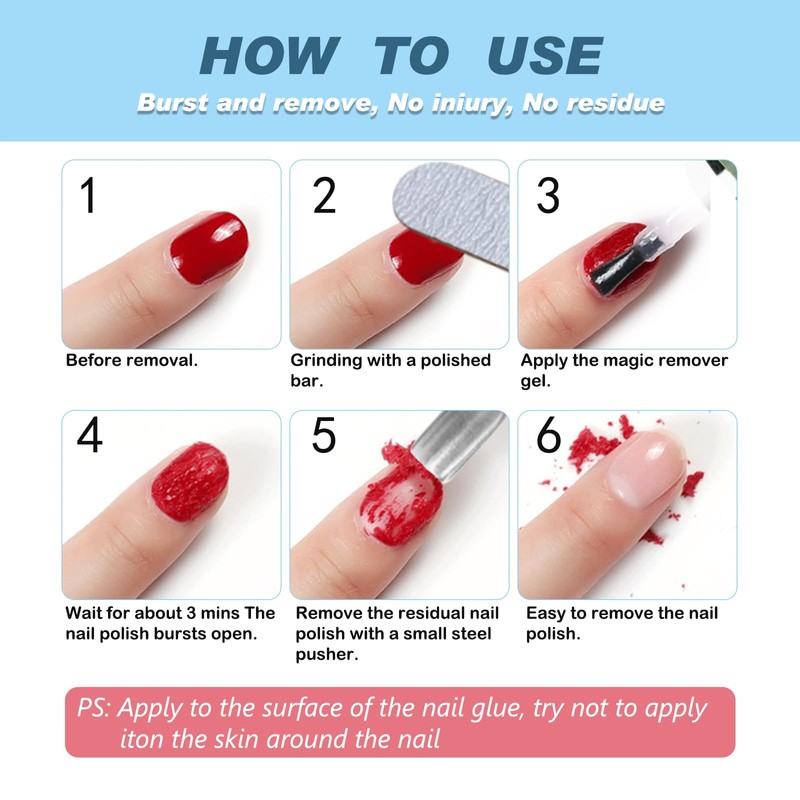 HOW TO USE
Burst and remove, No iniury, No residue

1
Before removal.

2
Grinding with a polished bar.

3
Apply the magic remover gel.

4
Wait for about 3 mins The nail polish bursts open.

5
Remove the residual nail polish with a small steel pusher.

6
Easy to remove the nail polish.

PS: Apply to the surface of the nail glue, try not to apply iton the skin around the nail