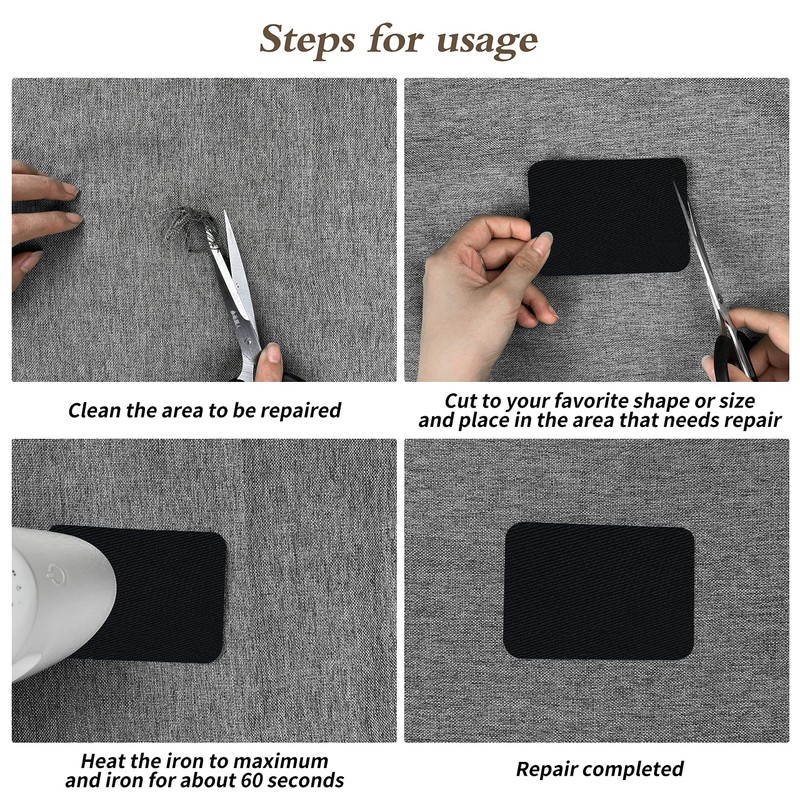 Steps for usage

Clean the area to be repaired

Cut to your favorite shape or size and place in the area that needs repair

Heat the iron to maximum and iron for about 60 seconds

Repair completed