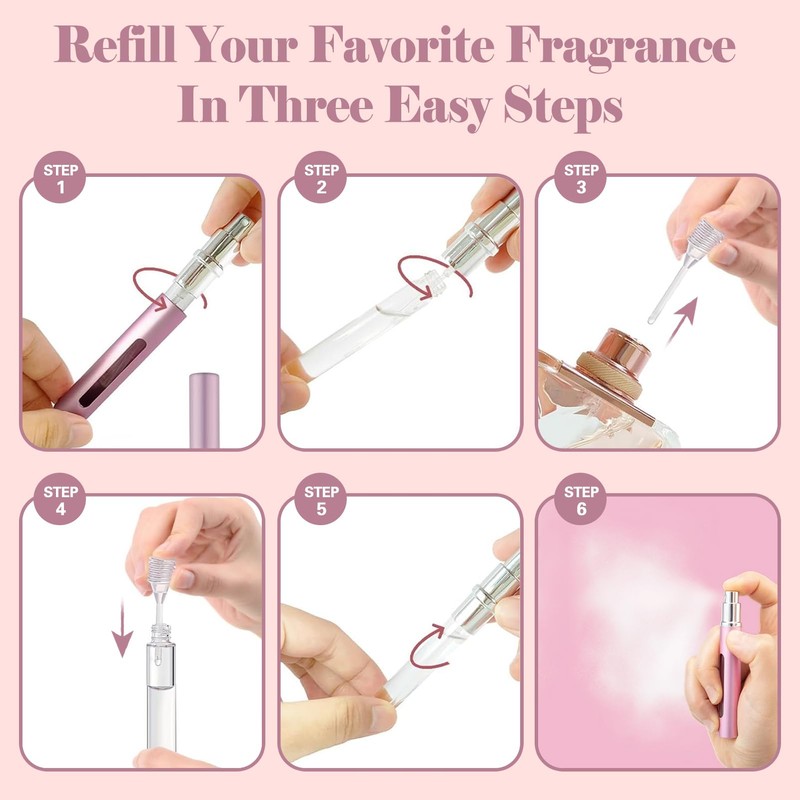 Refill Your Favorite Fragrance In Three Easy Steps

STEP 1

STEP 2

STEP 3

STEP 4

STEP 5

STEP 6