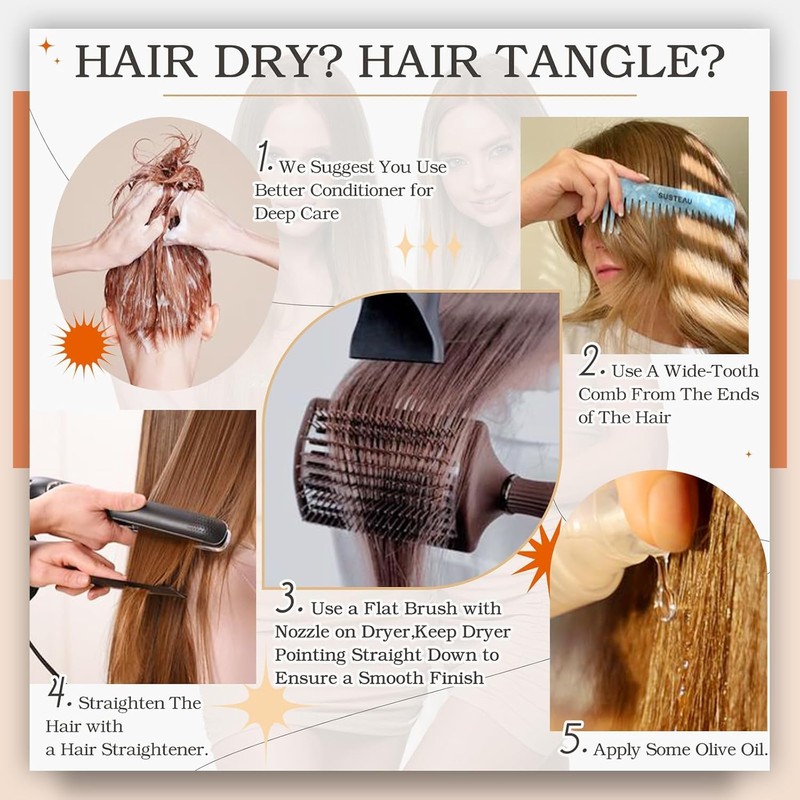 HAIR DRY? HAIR TANGLE?

1. We Suggest You Use Better Conditioner for Deep Care

SUSTEAU

2. Use A Wide-Tooth Comb From The Ends of The Hair

3. Use a Flat Brush with Nozzle on Dryer,Keep Dryer Pointing Straight Down to Ensure a Smooth Finish

4. Straighten The Hair with a Hair Straightener.

5. Apply Some Olive Oil.