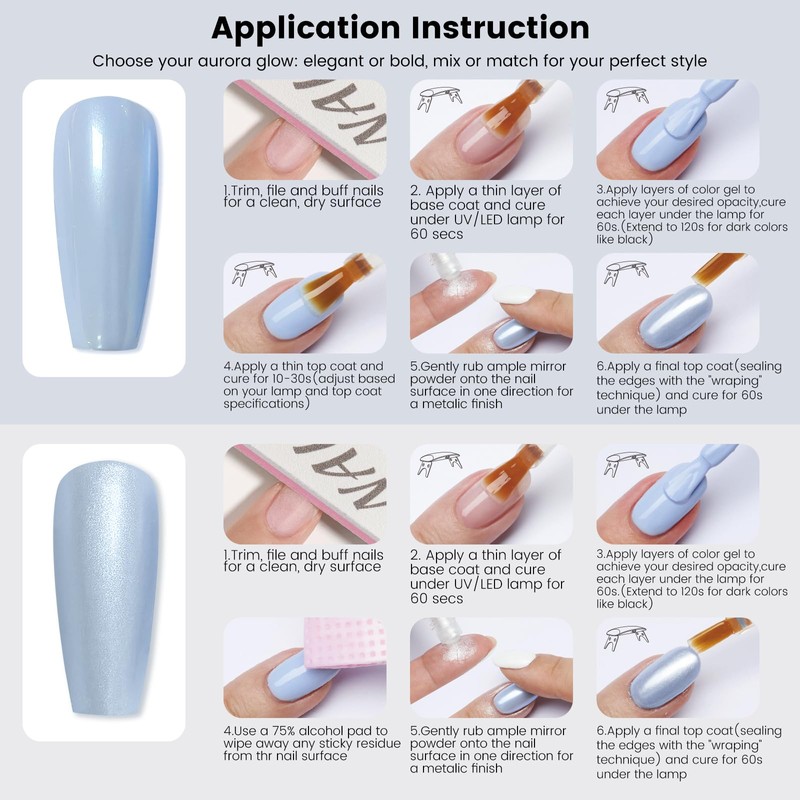 Application Instruction

Choose your aurora glow: elegant or bold, mix or match for your perfect style

NAI

1.Trim, file and buff nails for a clean, dry surface

2. Apply a thin layer of base coat and cure under UV/LED lamp for 60 secs

3.Apply layers of color gel to achieve your desired opacity,cure each layer under the lamp for 60s.(Extend to 120s for dark colors like black)

4.Apply a thin top coat and cure for 10-30s(adjust based on your lamp and top coat specifications)

5.Gently rub ample mirror powder onto the nail surface in one direction for a metalic finish

6.Apply a final top coat(sealing the edges with the "wraping" technique) and cure for 60s under the lamp

NAI

1.Trim, file and buff nails for a clean, dry surface

2. Apply a thin layer of base coat and cure under UV/LED lamp for 60 secs

3.Apply layers of color gel to achieve your desired opacity,cure each layer under the lamp for 60s.(Extend to 120s for dark colors like black)

4.Use a 75% alcohol pad to wipe away any sticky residue from thr nail surface

5.Gently rub ample mirror powder onto the nail surface in one direction for a metalic finish

6.Apply a final top coat(sealing the edges with the "wraping" technique) and cure for 60s under the lamp