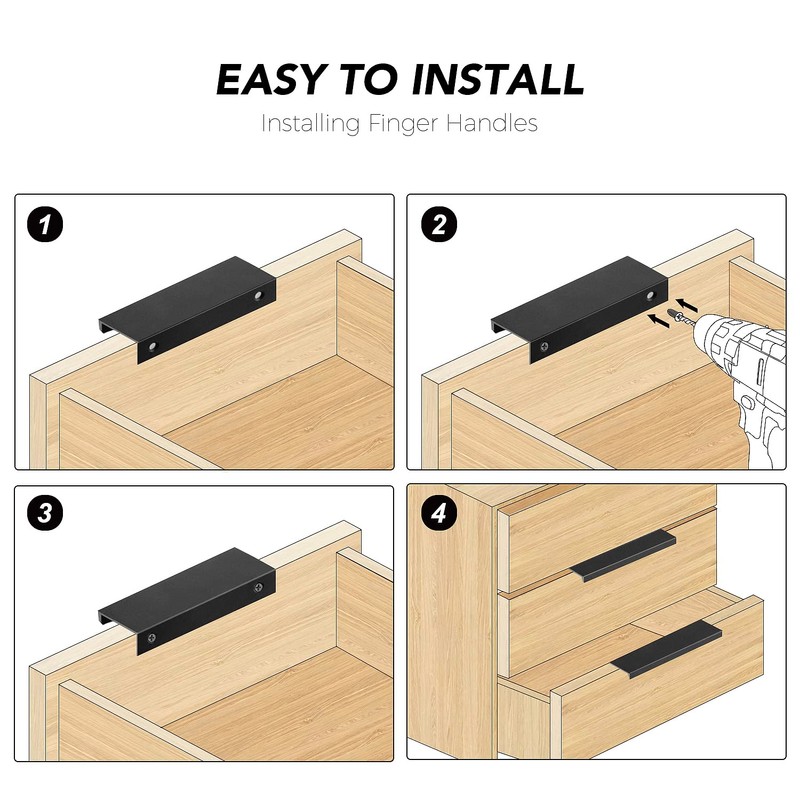 EASY TO INSTALL

Installing Finger Handles

1

2

3

4