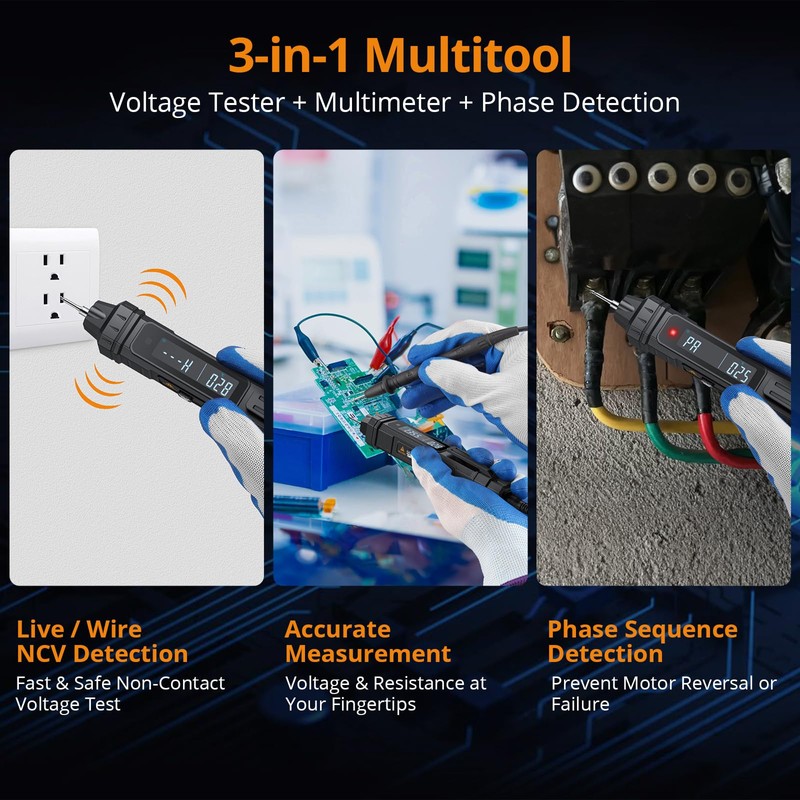 3-in-1 Multitool

Voltage Tester + Multimeter + Phase Detection

---H 028

PA 025

Live / Wire NCV Detection

Fast & Safe Non-Contact Voltage Test

Accurate Measurement

Voltage & Resistance at Your Fingertips

Phase Sequence Detection

Prevent Motor Reversal or Failure