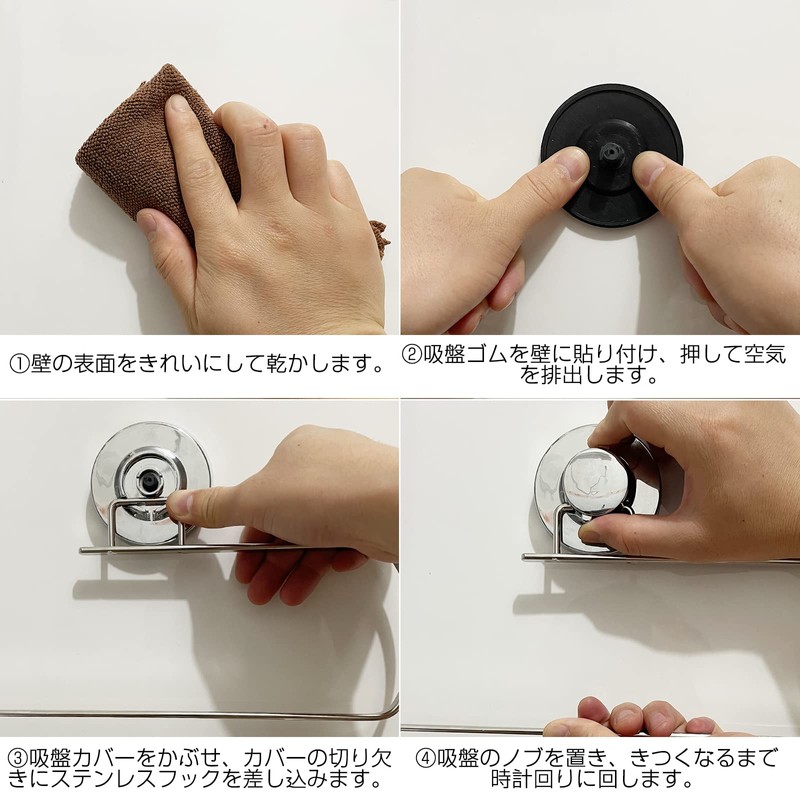 ①壁の表面をきれいにして乾かします。

②吸盤ゴムを壁に貼り付け、押して空気を排出します。

③吸盤カバーをかぶせ、カバーの切り欠きにステンレスフックを差し込みます。

④吸盤のノブを置き、きつくなるまで時計回りに回します。