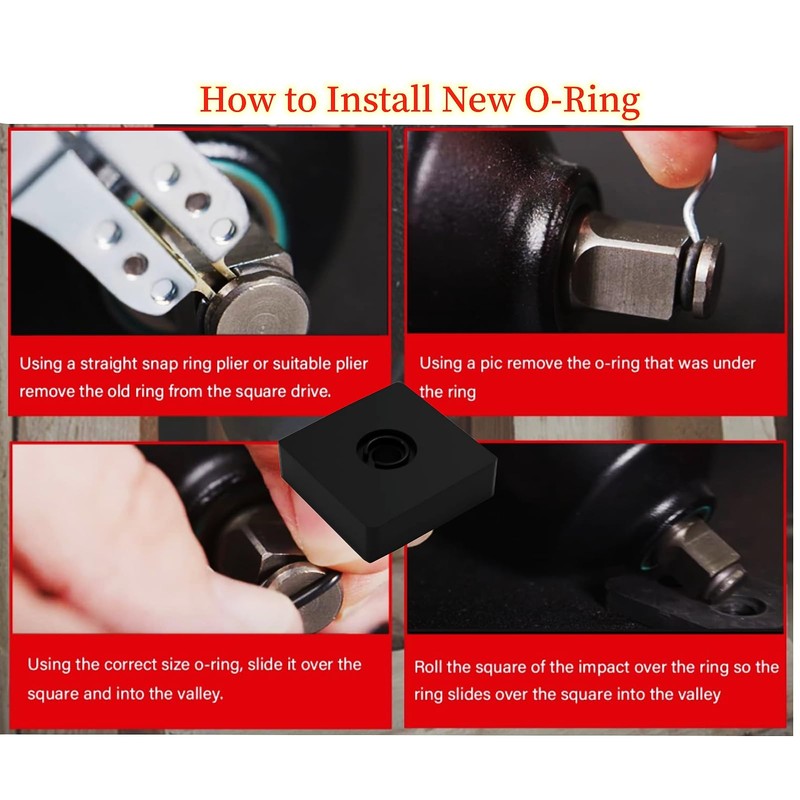 How to Install New O-Ring

Using a straight snap ring plier or suitable plier remove the old ring from the square drive.

Using a pic remove the o-ring that was under the ring

Using the correct size o-ring, slide it over the square and into the valley.

Roll the square of the impact over the ring so the ring slides over the square into the valley