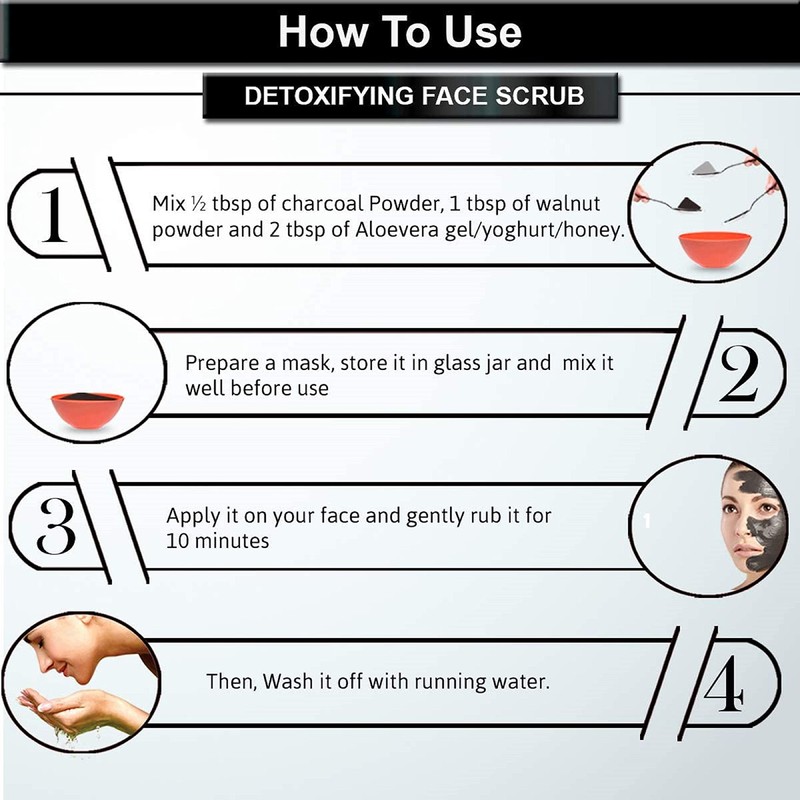 How To Use

DETOXIFYING FACE SCRUB

1

Mix ½ tbsp of charcoal Powder, 1 tbsp of walnut powder and 2 tbsp of Aloevera gel/yoghurt/honey.

Prepare a mask, store it in glass jar and mix it well before use

2

3

Apply it on your face and gently rub it for 10 minutes

1

Then, Wash it off with running water.

4