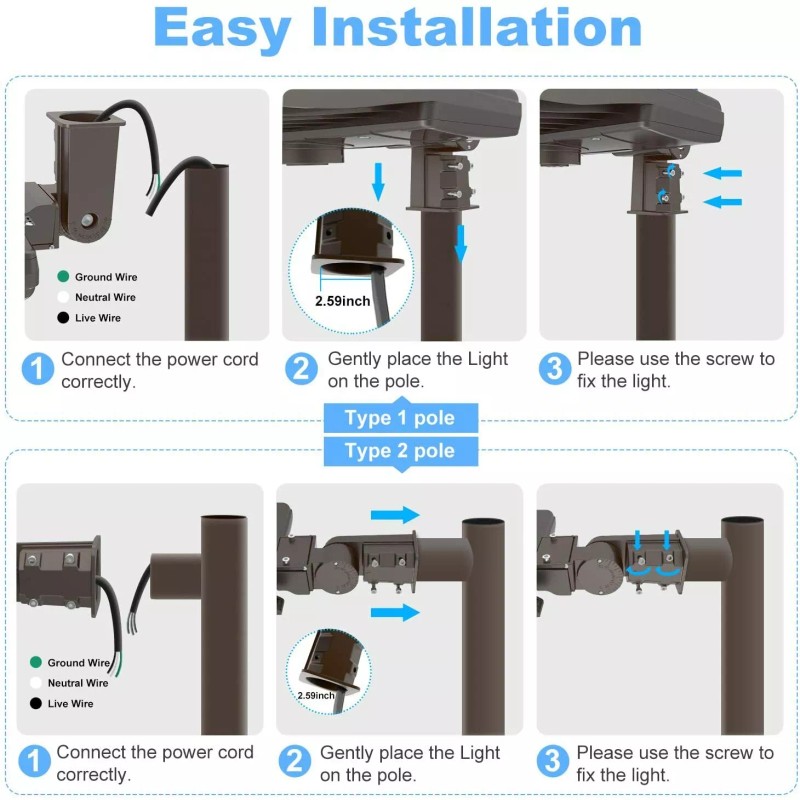 Easy Installation

Ground Wire
Neutral Wire
Live Wire

2.59inch

1 Connect the power cord correctly.

2 Gently place the Light on the pole.

3 Please use the screw to fix the light.

Type 1 pole

Type 2 pole

Ground Wire
Neutral Wire
Live Wire

2.59inch

1 Connect the power cord correctly.

2 Gently place the Light on the pole.

3 Please use the screw to fix the light.