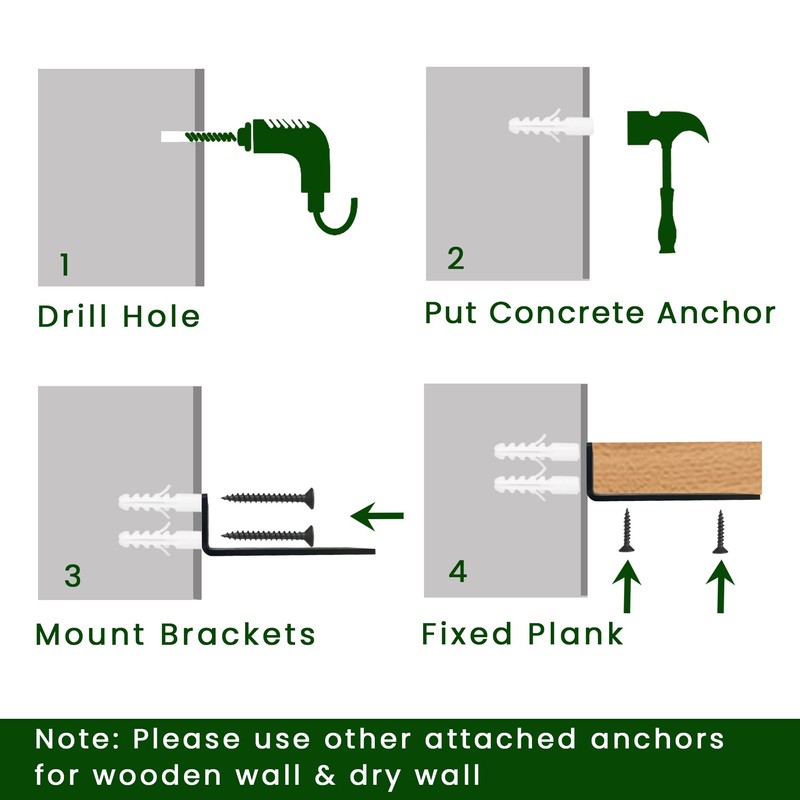 1

Drill Hole

2

Put Concrete Anchor

3

Mount Brackets

4

Fixed Plank

Note: Please use other attached anchors for wooden wall & dry wall