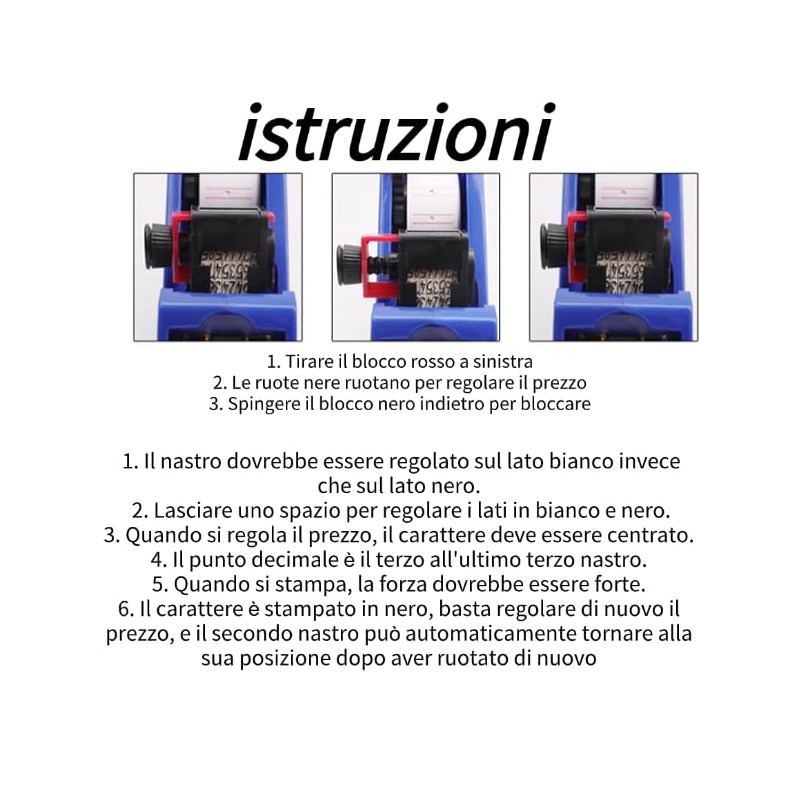 istruzioni

1. Tirare il blocco rosso a sinistra
2. Le ruote nere ruotano per regolare il prezzo
3. Spingere il blocco nero indietro per bloccare

1. Il nastro dovrebbe essere regolato sul lato bianco invece che sul lato nero.
2. Lasciare uno spazio per regolare i lati in bianco e nero.
3. Quando si regola il prezzo, il carattere deve essere centrato.
4. Il punto decimale è il terzo all'ultimo terzo nastro.
5. Quando si stampa, la forza dovrebbe essere forte.
6. Il carattere è stampato in nero, basta regolare di nuovo il prezzo, e il secondo nastro può automaticamente tornare alla sua posizione dopo aver ruotato di nuovo