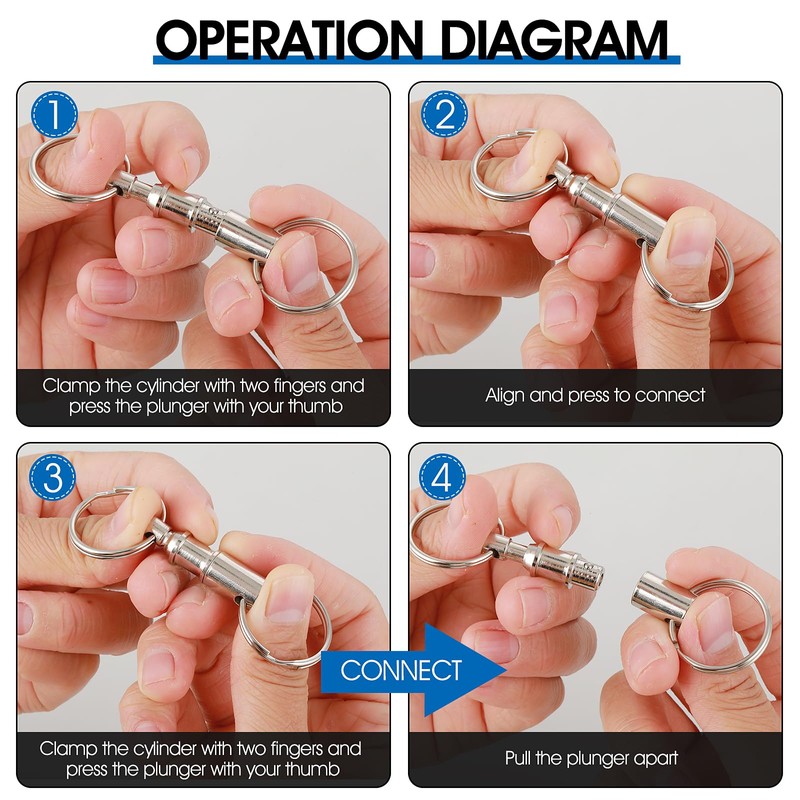 OPERATION DIAGRAM

1

Clamp the cylinder with two fingers and press the plunger with your thumb

2

Align and press to connect

3

Clamp the cylinder with two fingers and press the plunger with your thumb

CONNECT

4

Pull the plunger apart