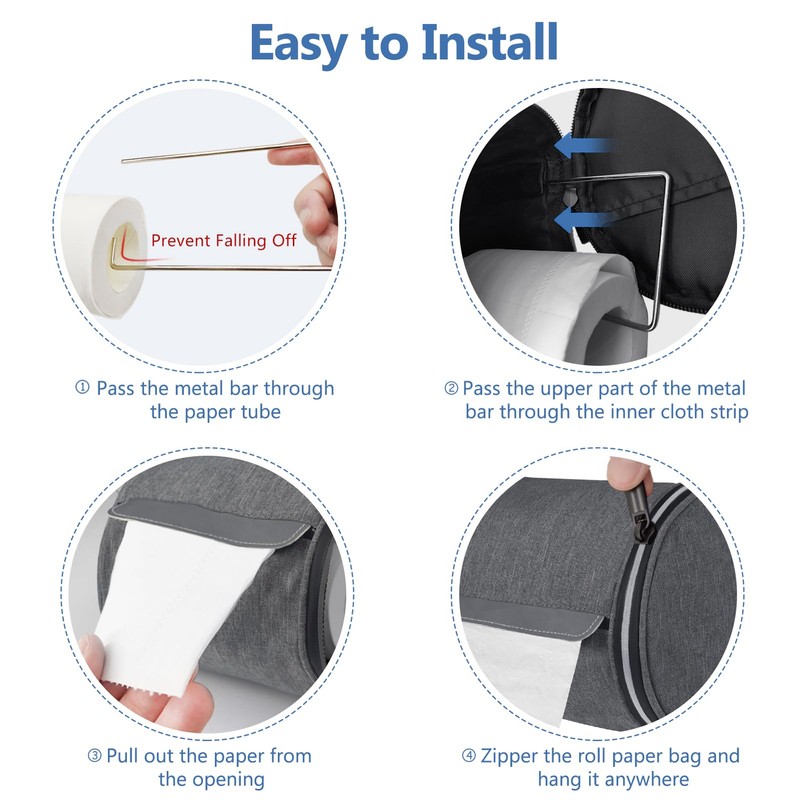 Easy to Install

Prevent Falling Off

① Pass the metal bar through the paper tube

② Pass the upper part of the metal bar through the inner cloth strip

③ Pull out the paper from the opening

④ Zipper the roll paper bag and hang it anywhere