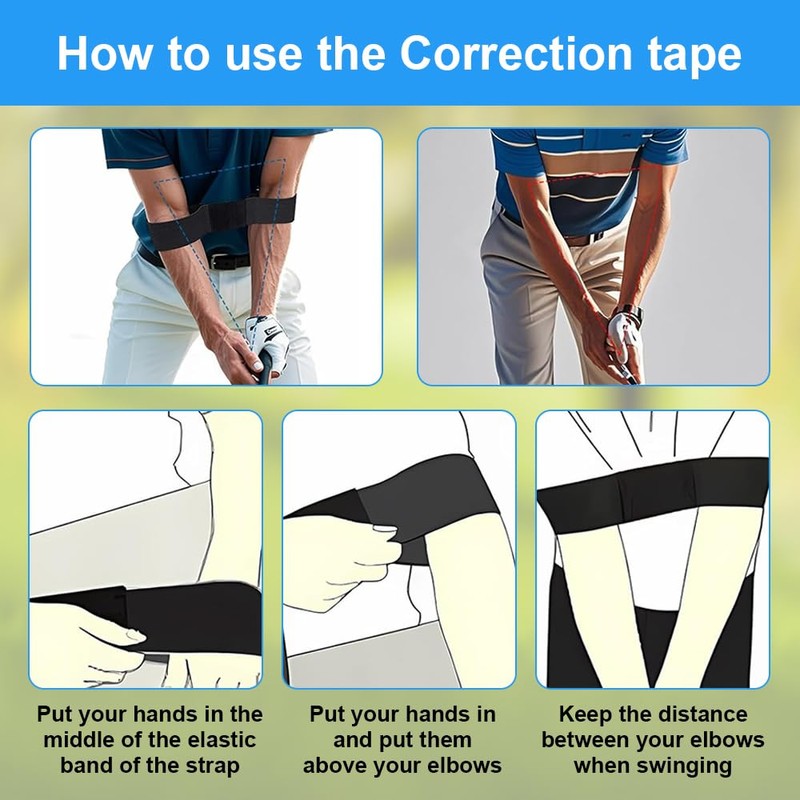 How to use the Correction tape

Put your hands in the middle of the elastic band of the strap

Put your hands in and put them above your elbows

Keep the distance between your elbows when swinging