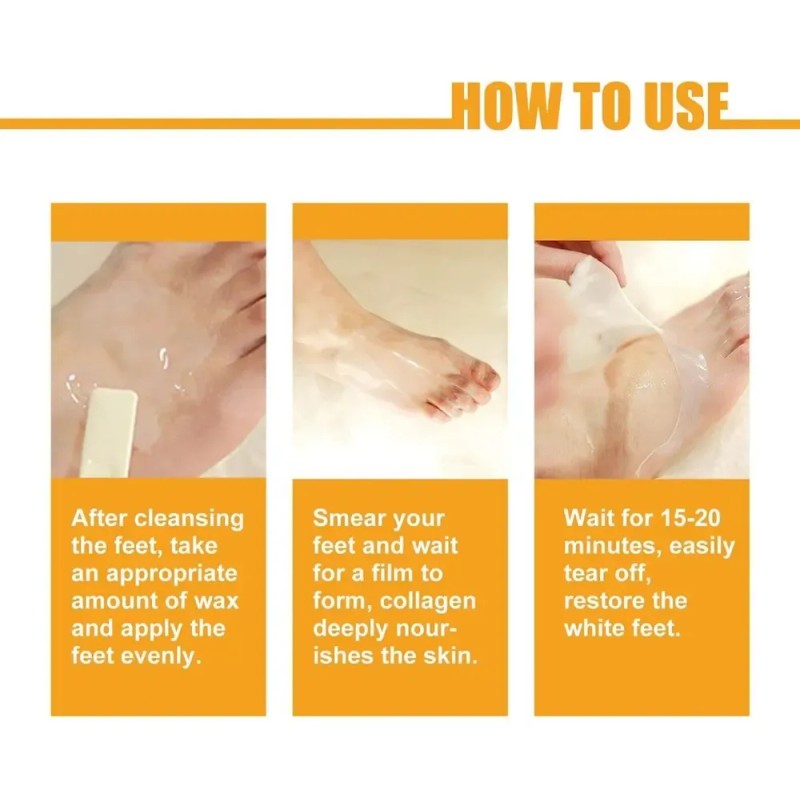 HOW TO USE

After cleansing the feet, take an appropriate amount of wax and apply the feet evenly.

Smear your feet and wait for a film to form, collagen deeply nourishes the skin.

Wait for 15-20 minutes, easily tear off, restore the white feet.