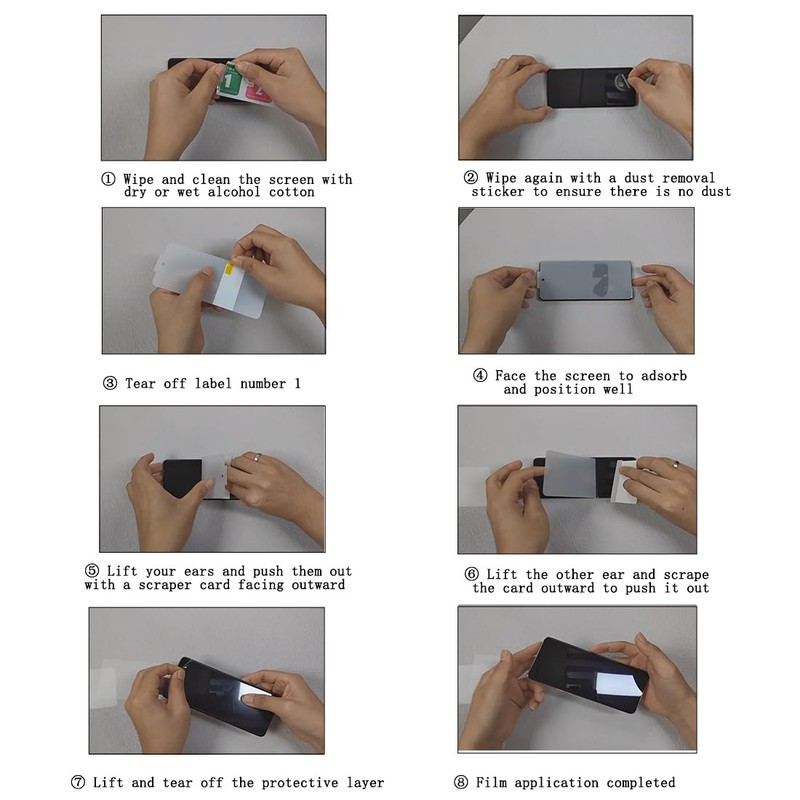 ① Wipe and clean the screen with dry or wet alcohol cotton

② Wipe again with a dust removal sticker to ensure there is no dust

③ Tear off label number 1

④ Face the screen to adsorb and position well

⑤ Lift your ears and push them out with a scraper card facing outward

⑥ Lift the other ear and scrape the card outward to push it out

⑦ Lift and tear off the protective layer

⑧ Film application completed