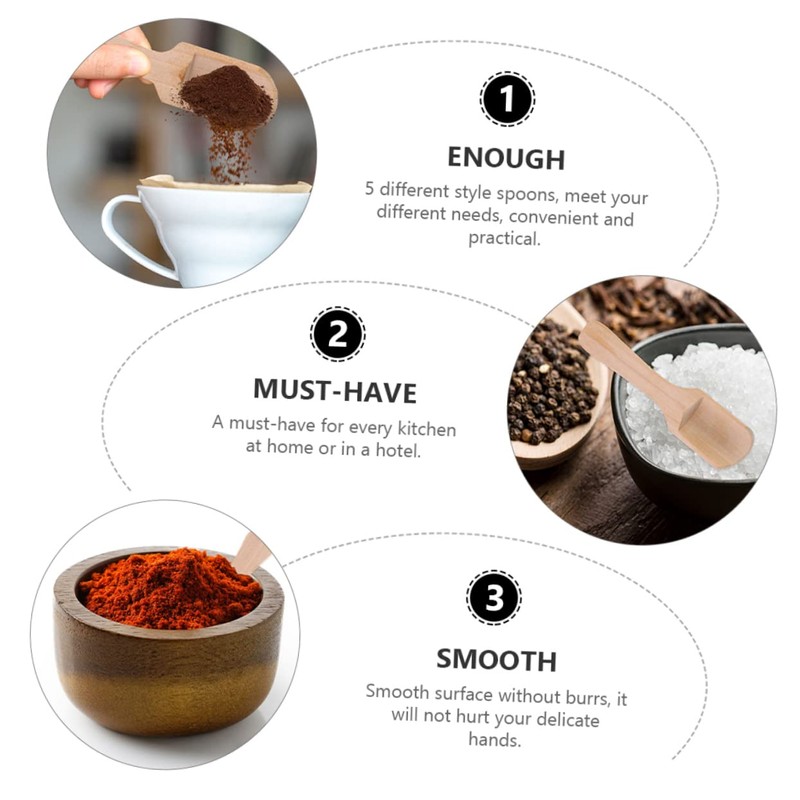 1

ENOUGH

5 different style spoons, meet your different needs, convenient and practical.

2

MUST-HAVE

A must-have for every kitchen at home or in a hotel.

3

SMOOTH

Smooth surface without burrs, it will not hurt your delicate hands.