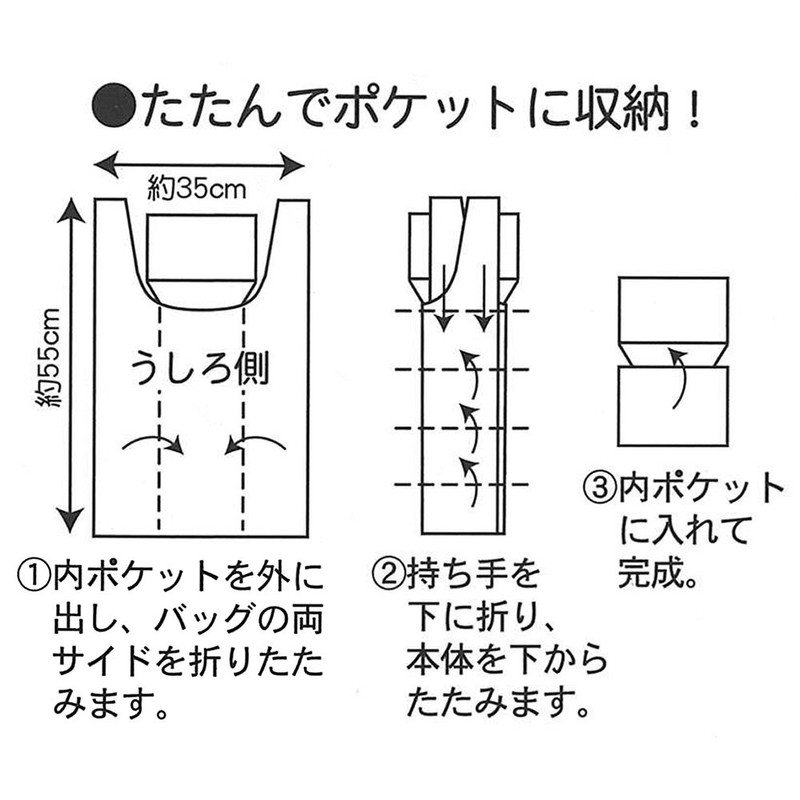 ●たたんでポケットに収納！

約35cm

約55cm

うしろ側

①内ポケットを外に出し、バッグの両サイドを折りたたみます。

②持ち手を下に折り、本体を下からたたみます。

③内ポケットに入れて完成。