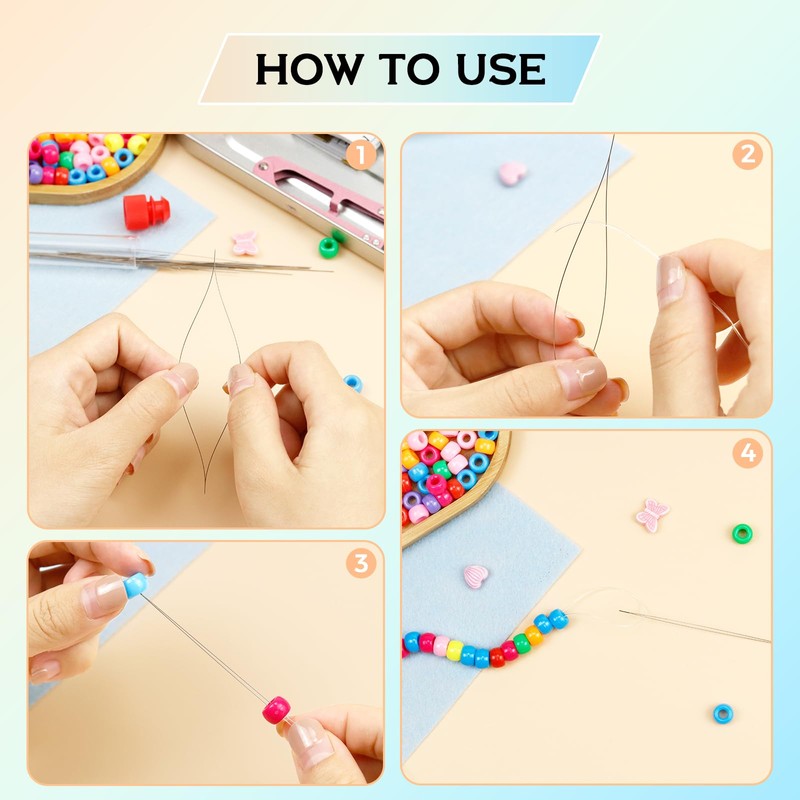 HOW TO USE

1

2

3

4