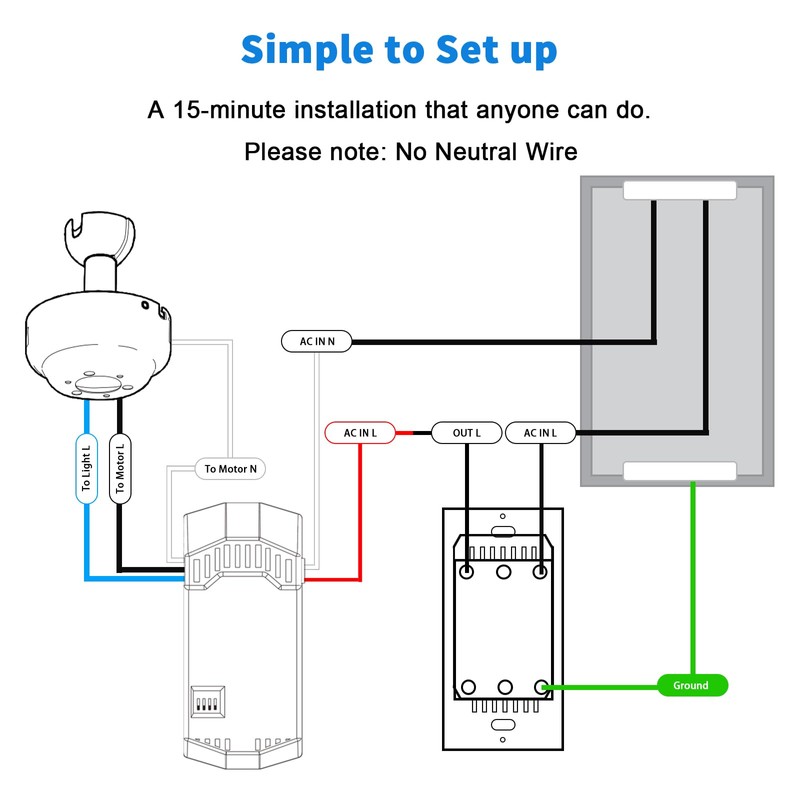 Simple to Set up

A 15-minute installation that anyone can do.

Please note: No Neutral Wire

AC IN N

AC IN L

OUT L

AC IN L

To Light L

To Motor L

To Motor N

Ground