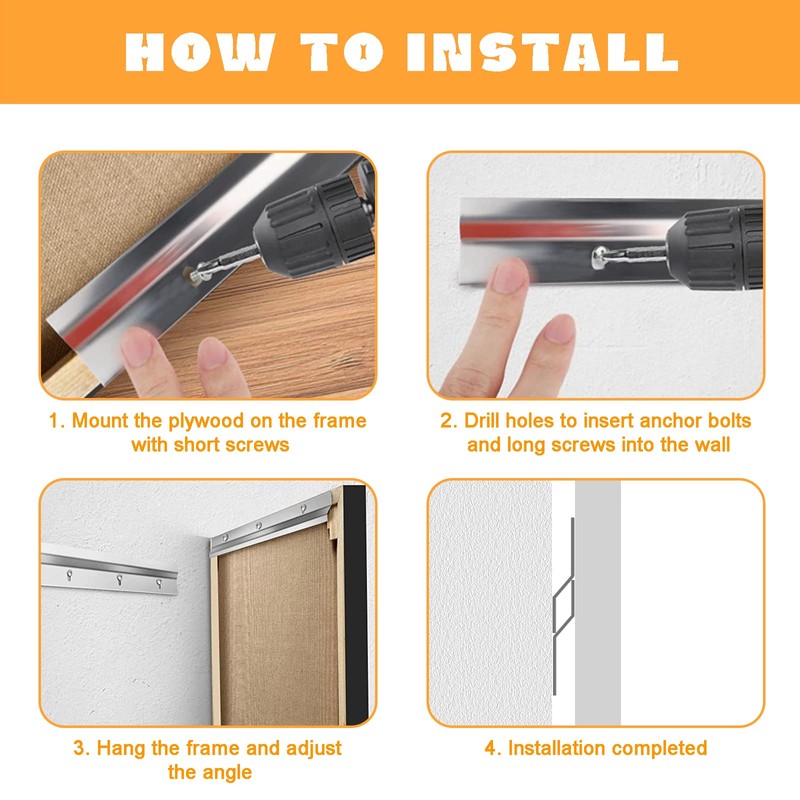 HOW TO INSTALL

1. Mount the plywood on the frame with short screws

2. Drill holes to insert anchor bolts and long screws into the wall

3. Hang the frame and adjust the angle

4. Installation completed