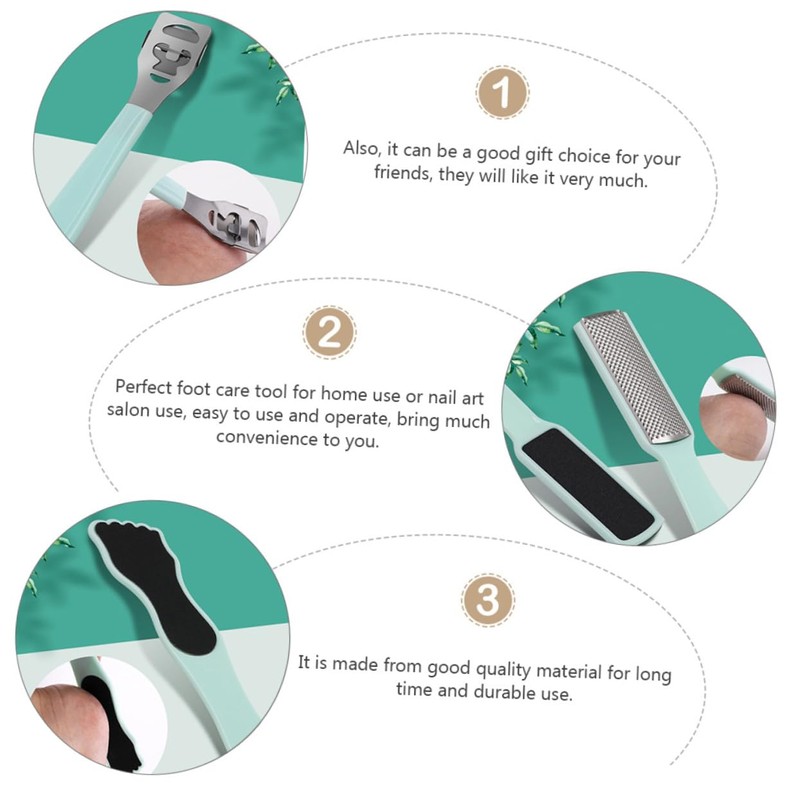 1

Also, it can be a good gift choice for your friends, they will like it very much.

2

Perfect foot care tool for home use or nail art salon use, easy to use and operate, bring much convenience to you.

3

It is made from good quality material for long time and durable use.