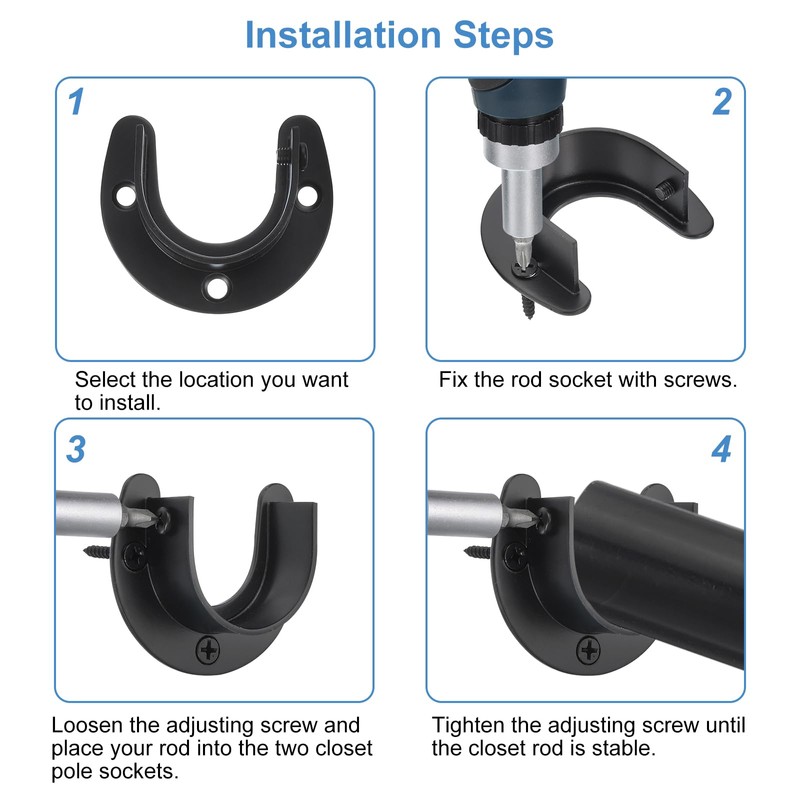 Installation Steps

1

Select the location you want to install.

2

Fix the rod socket with screws.

3

Loosen the adjusting screw and place your rod into the two closet pole sockets.

4

Tighten the adjusting screw until the closet rod is stable.