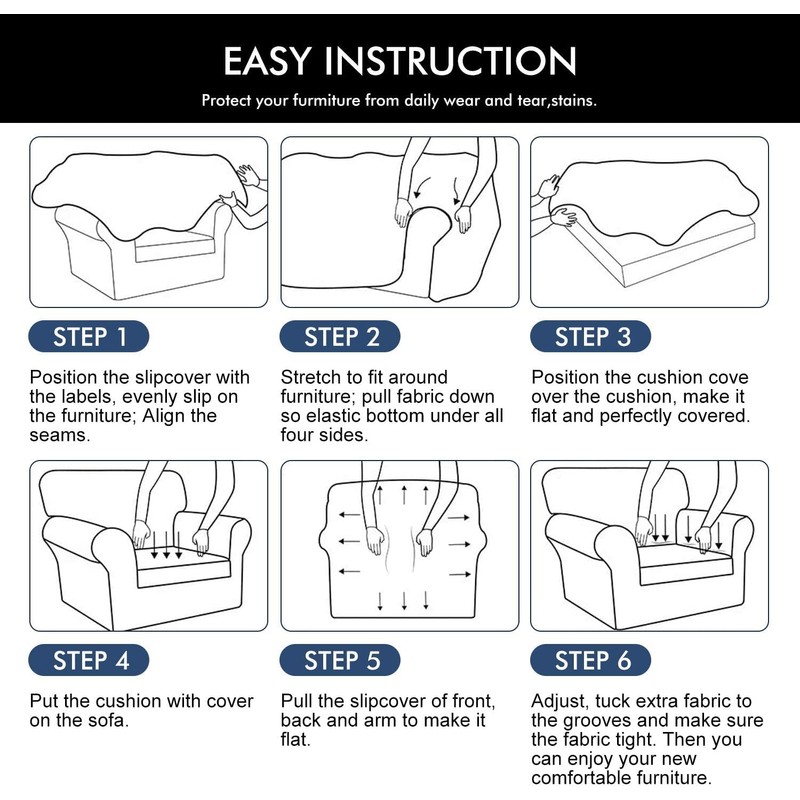 EASY INSTRUCTION

Protect your furmiture from daily wear and tear,stains.

STEP 1

Position the slipcover with the labels, evenly slip on the furniture; Align the seams.

STEP 2

Stretch to fit around furniture; pull fabric down so elastic bottom under all four sides.

STEP 3

Position the cushion cove over the cushion, make it flat and perfectly covered.

STEP 4

Put the cushion with cover on the sofa.

STEP 5

Pull the slipcover of front, back and arm to make it flat.

STEP 6

Adjust, tuck extra fabric to the grooves and make sure the fabric tight. Then you can enjoy your new comfortable furniture.