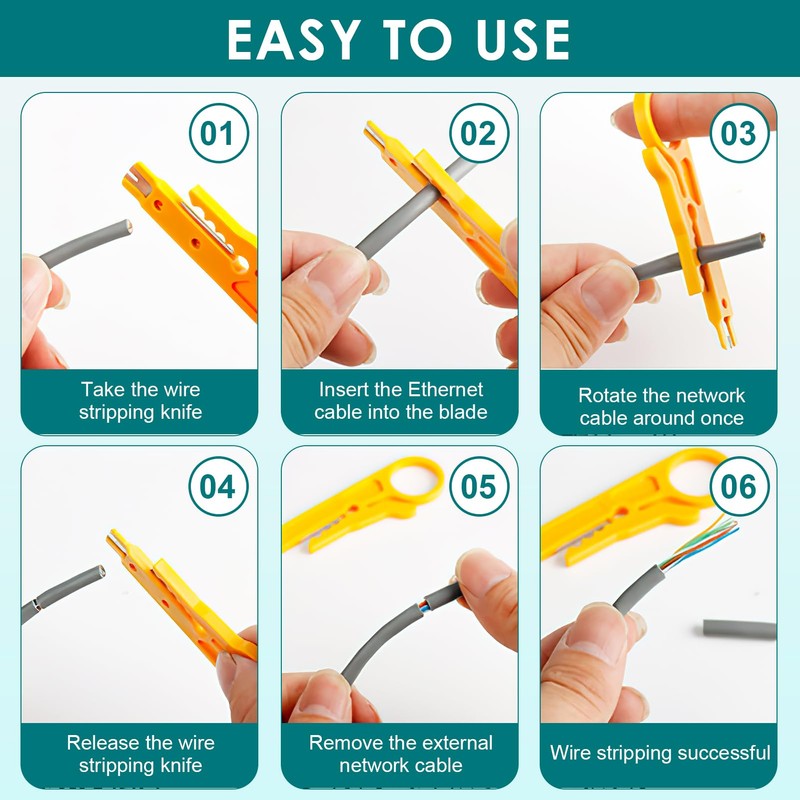 EASY TO USE

01
Take the wire stripping knife

02
Insert the Ethernet cable into the blade

03
Rotate the network cable around once

04
Release the wire stripping knife

05
Remove the external network cable

06
Wire stripping successful