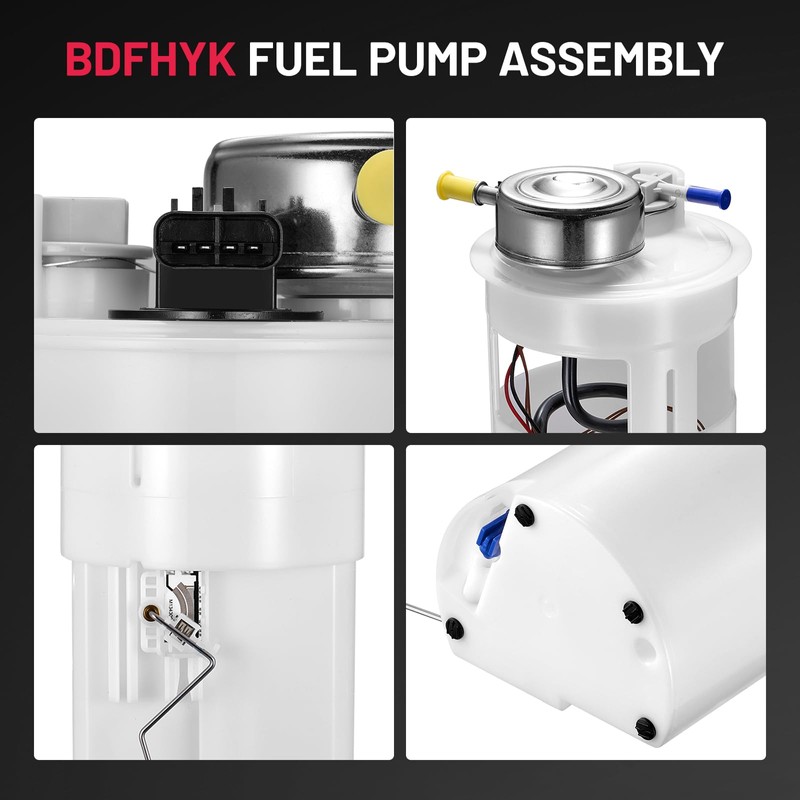 BDFHYK FUEL PUMP ASSEMBLY